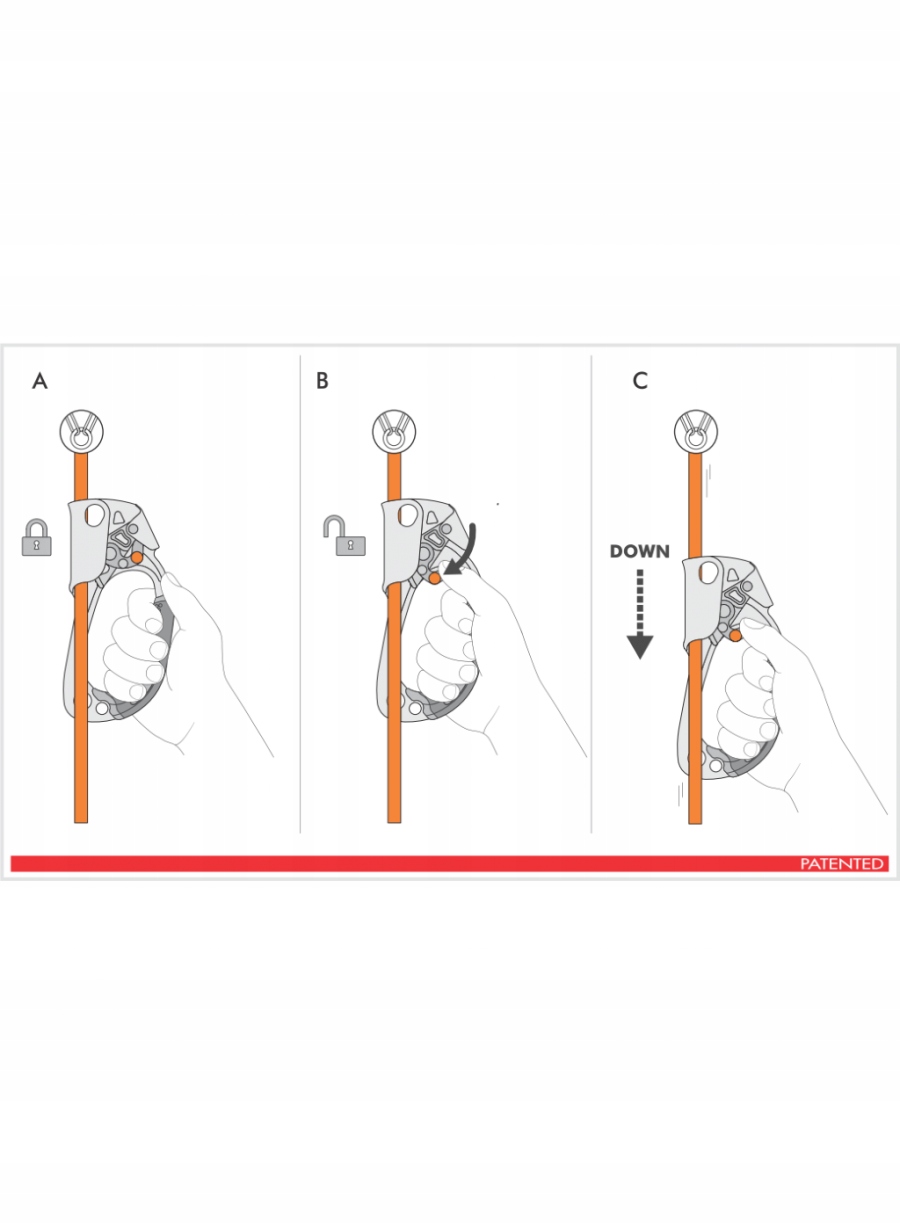 A

B

C

DOWN

PATENTED