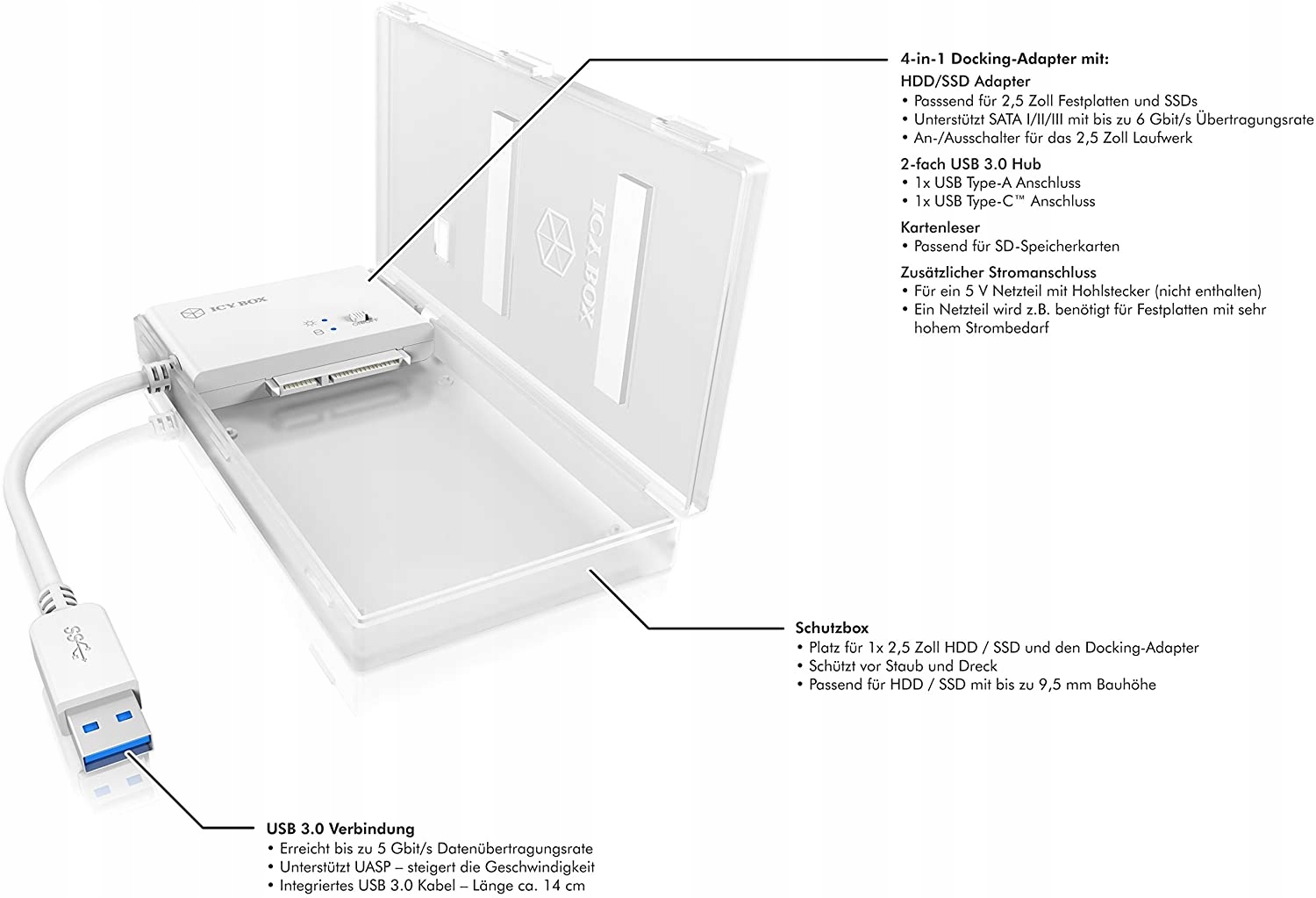 ICY BOX

ICY BOX

4-in-1 Docking-Adapter mit:
HDD/SSD Adapter
• Passsend für 2,5 Zoll Festplatten und SSDs
• Unterstützt SATA I/II/III mit bis zu 6 Gbit/s Übertragungsrate
• An-/Ausschalter für das 2,5 Zoll Laufwerk

2-fach USB 3.0 Hub
• 1x USB Type-A Anschluss
• 1x USB Type-C™ Anschluss

Kartenleser
• Passend für SD-Speicherkarten

Zusätzlicher Stromanschluss
• Für ein 5 V Netzteil mit Hohlstecker (nicht enthalten)
• Ein Netzteil wird z.B. benötigt für Festplatten mit sehr hohem Strombedarf

Schutzbox
• Platz für 1x 2,5 Zoll HDD / SSD und den Docking-Adapter
• Schützt vor Staub und Dreck
• Passend für HDD / SSD mit bis zu 9,5 mm Bauhöhe

USB 3.0 Verbindung
• Erreicht bis zu 5 Gbit/s Datenübertragungsrate
• Unterstützt UASP – steigert die Geschwindigkeit
• Integriertes USB 3.0 Kabel – Länge ca. 14 cm