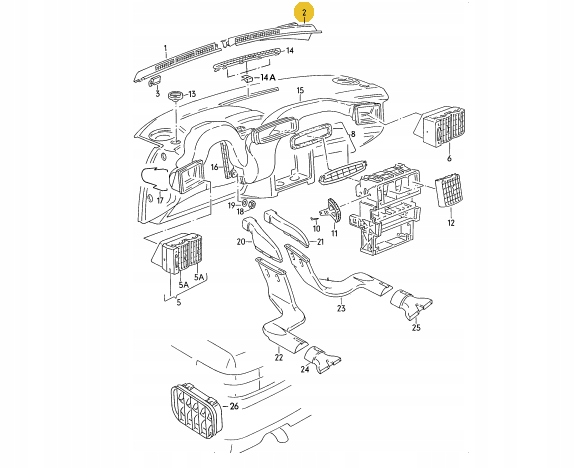 2
1
14
14 A
3
13
15
8
6
16
17
19
18
10
11
12
20
21
5A
5A
5
23
25
22
24
26