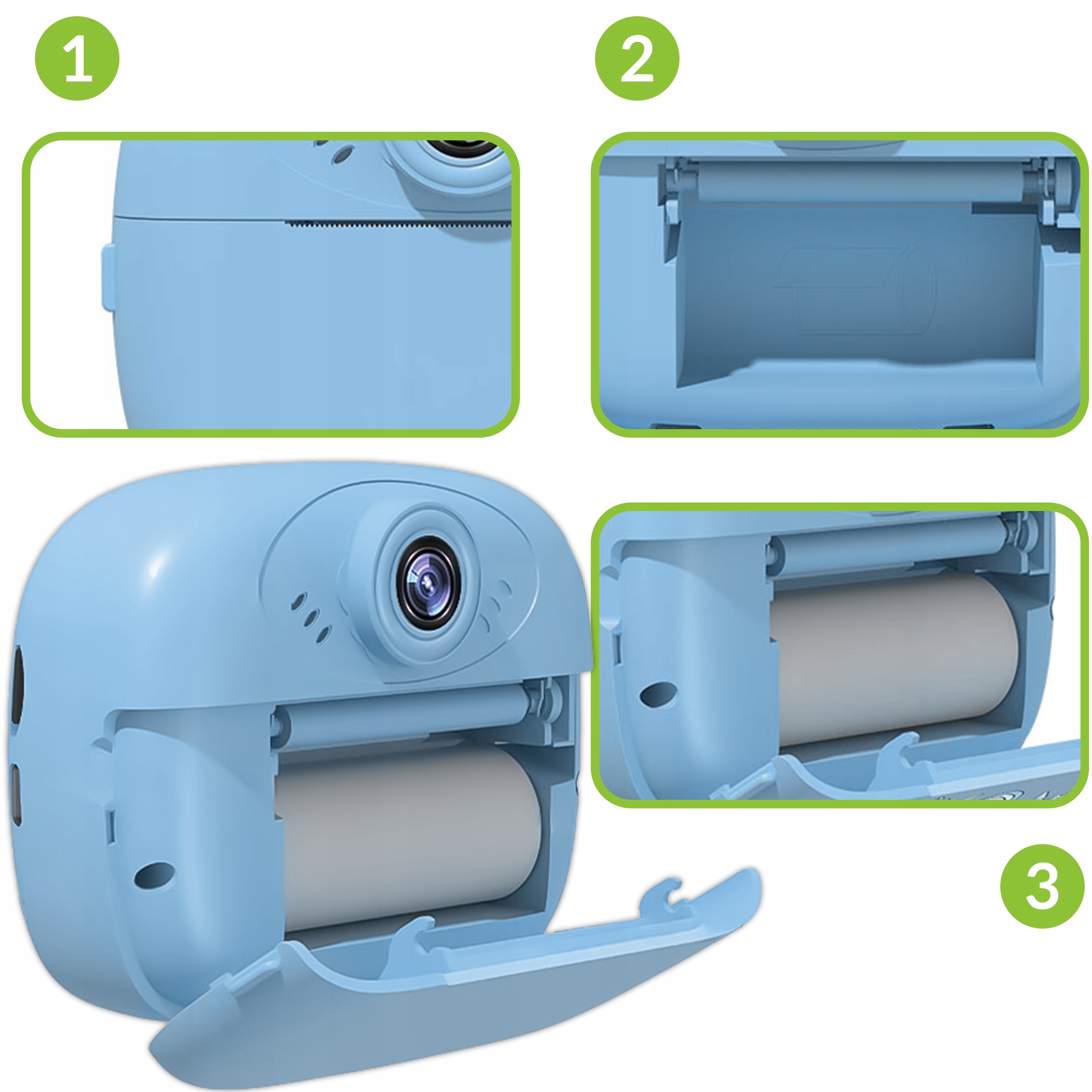 1

2

3