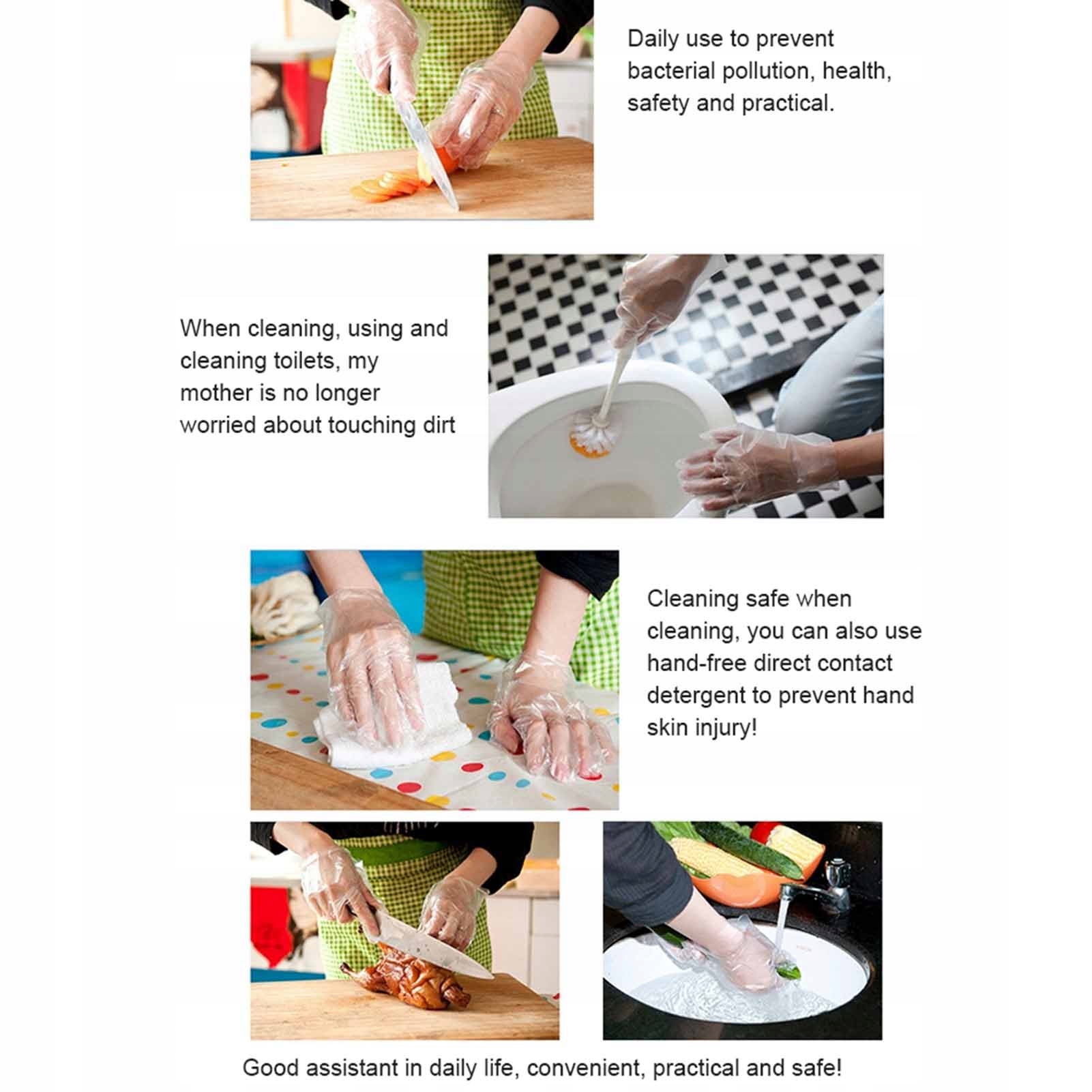 Daily use to prevent bacterial pollution, health, safety and practical.

When cleaning, using and cleaning toilets, my mother is no longer worried about touching dirt

Cleaning safe when cleaning, you can also use hand-free direct contact detergent to prevent hand skin injury!

Good assistant in daily life, convenient, practical and safe!