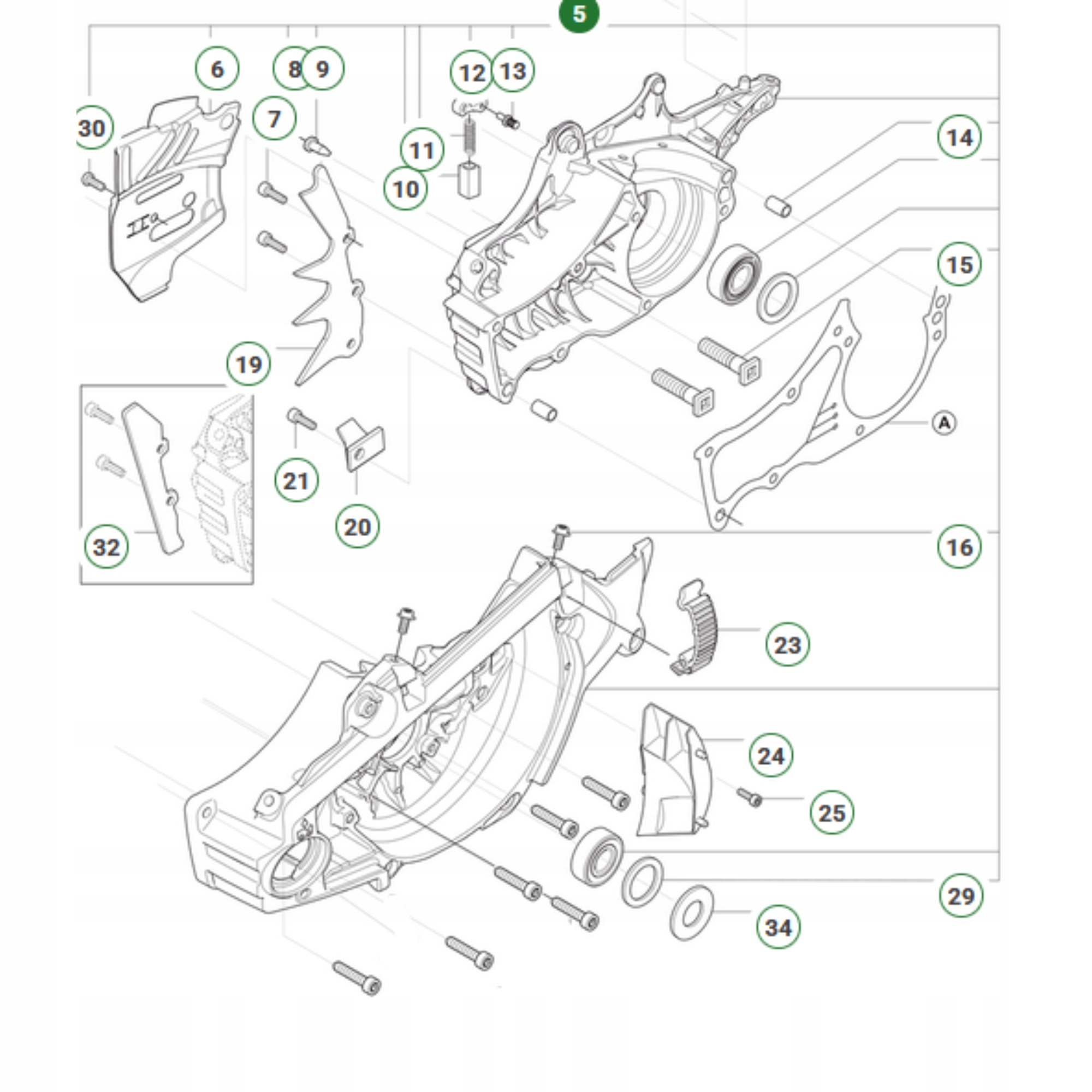 5
6
8
9
12
13
30
7
11
10
14
15
19
A
21
20
32
16
23
24
25
29
34