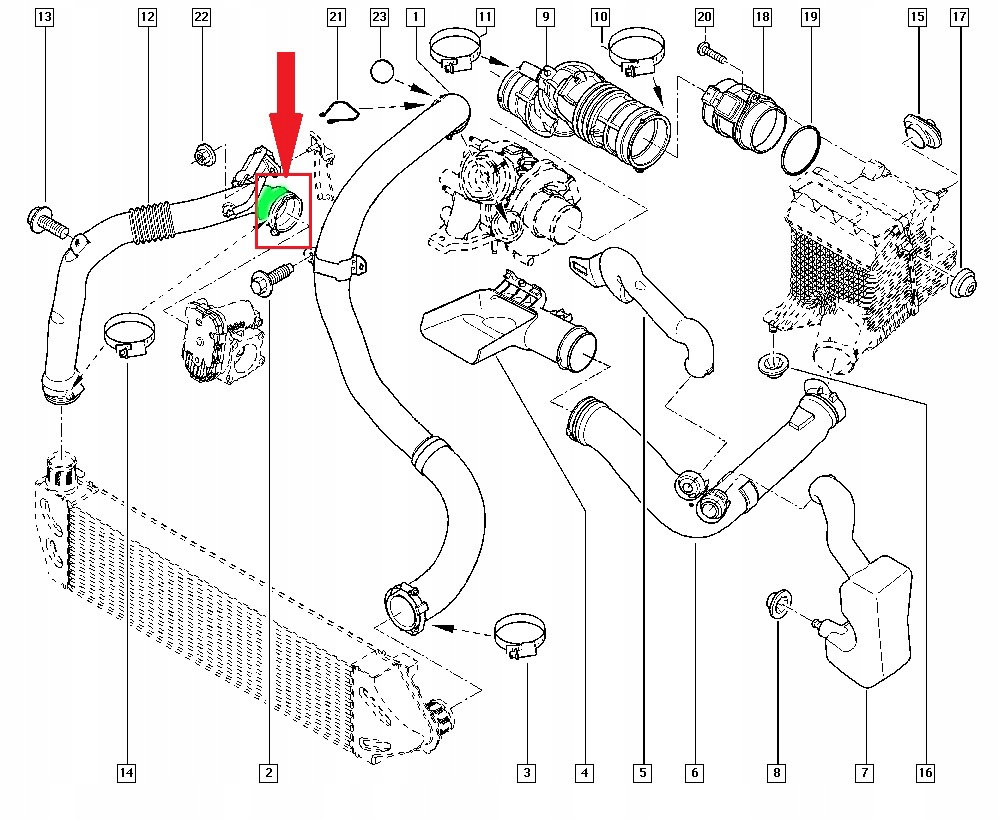 13 12 22 21 23 1 11 9 10 20 18 19 15 17

14 2 3 4 5 6 8 7 16