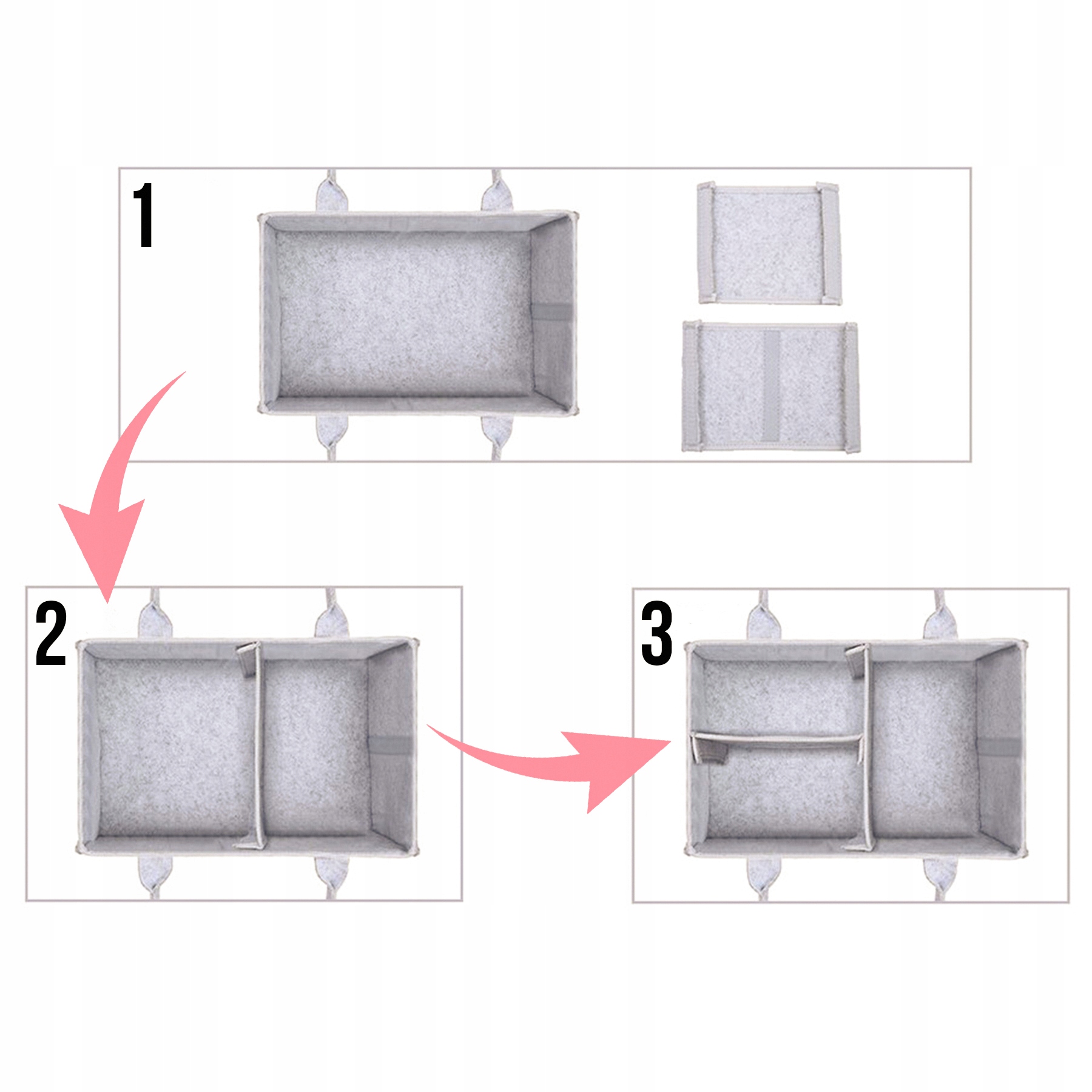 1

2

3