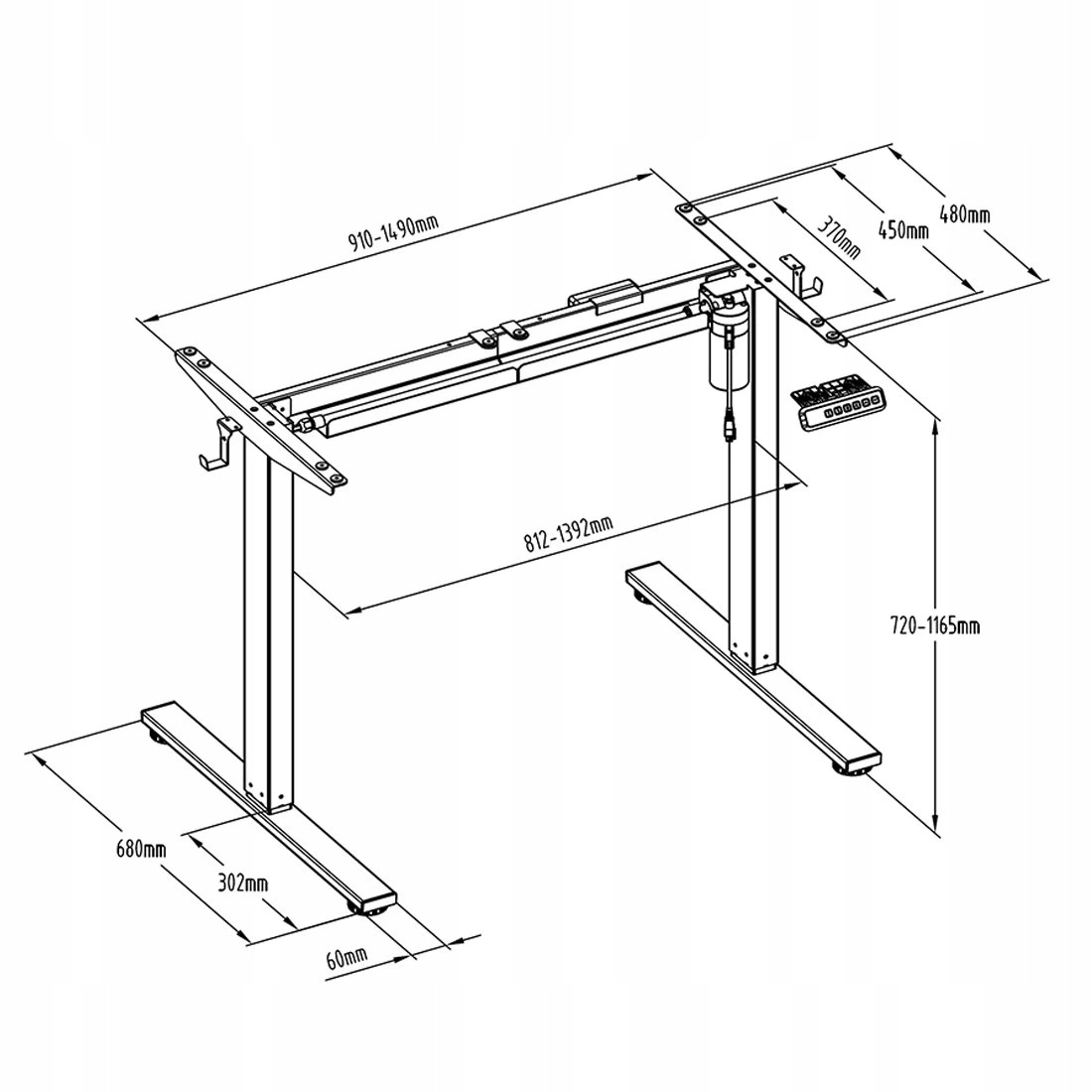 910-1490mm

370mm

450mm

480mm

812-1392mm

720-1165mm

680mm

302mm

60mm