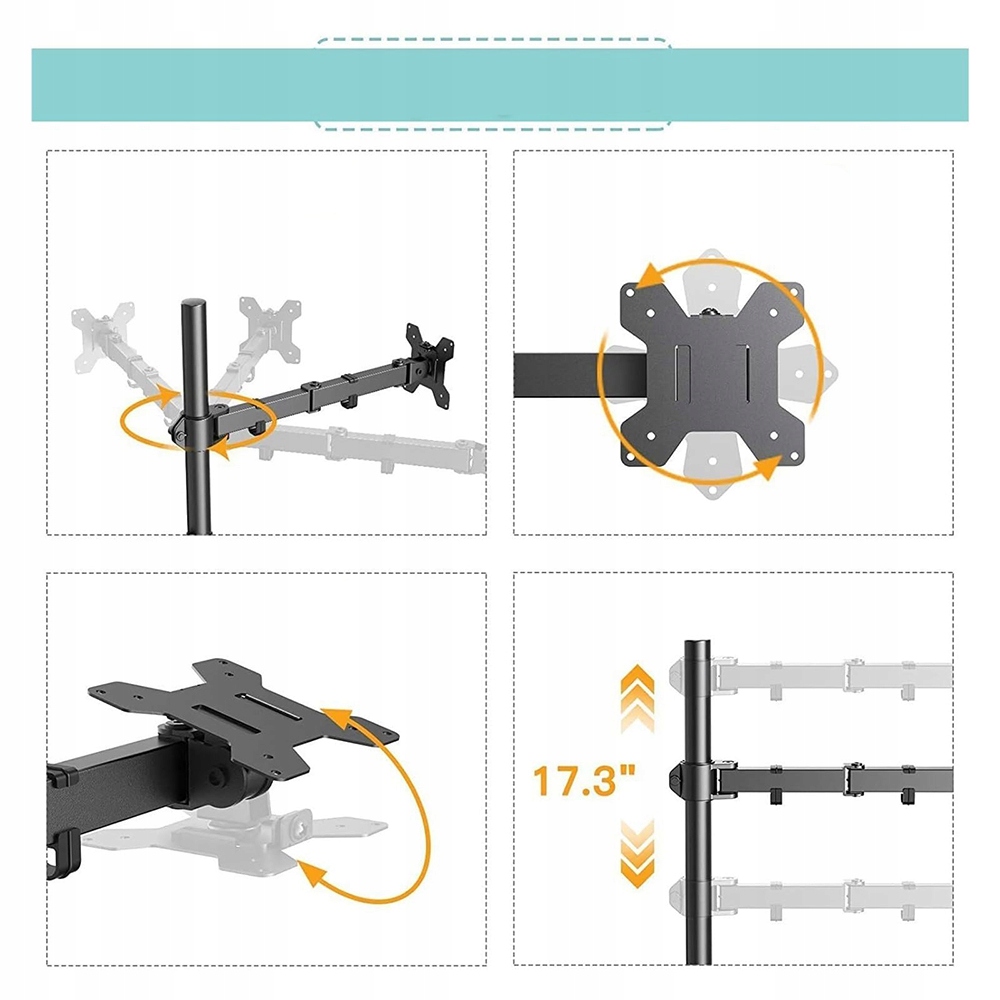 17.3"