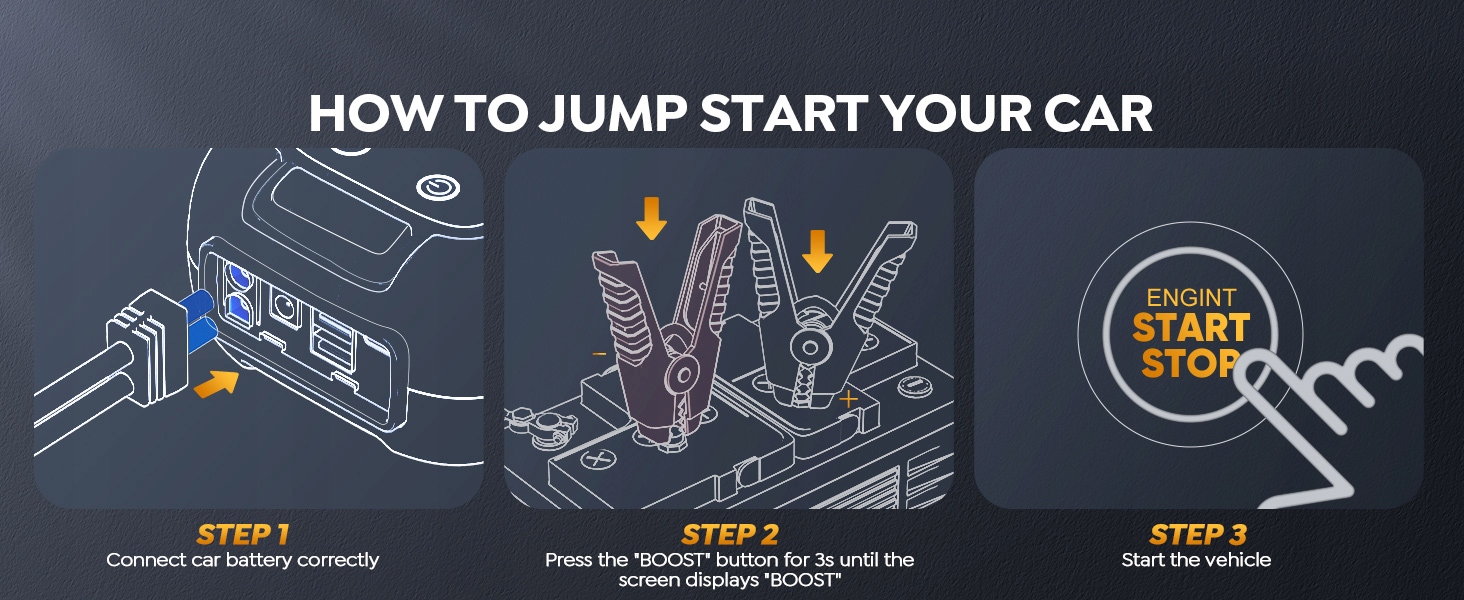 HOW TO JUMP START YOUR CAR

−

+

ENGINT
START
STOP

STEP 1
Connect car battery correctly

STEP 2
Press the "BOOST" button for 3s until the screen displays "BOOST"

STEP 3
Start the vehicle