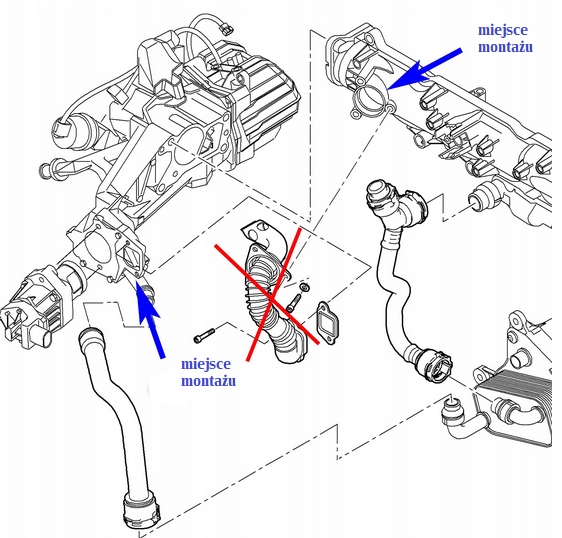 miejsce montażu

miejsce montażu