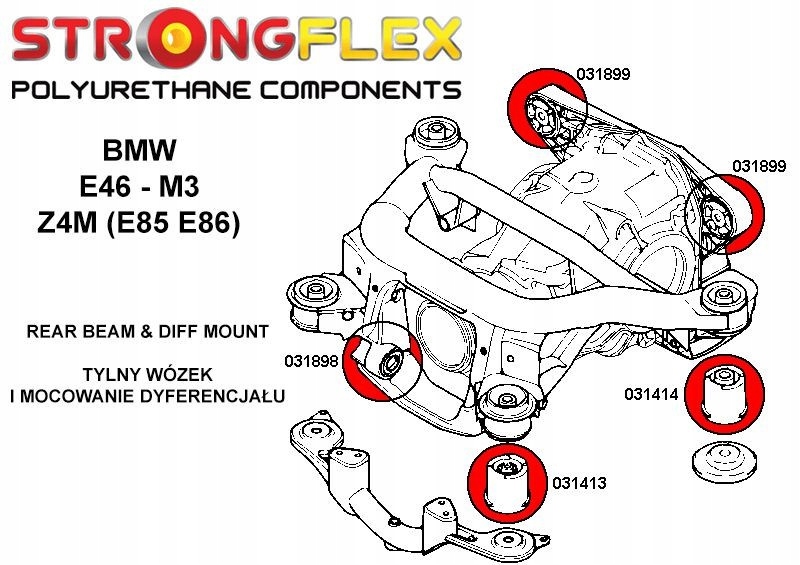 STRONGFLEX
POLYURETHANE COMPONENTS

BMW
E46 - M3
Z4M (E85 E86)

REAR BEAM & DIFF MOUNT

TYLNY WÓZEK
I MOCOWANIE DYFERENCJAŁU

031899

031899

031898

031414

031413