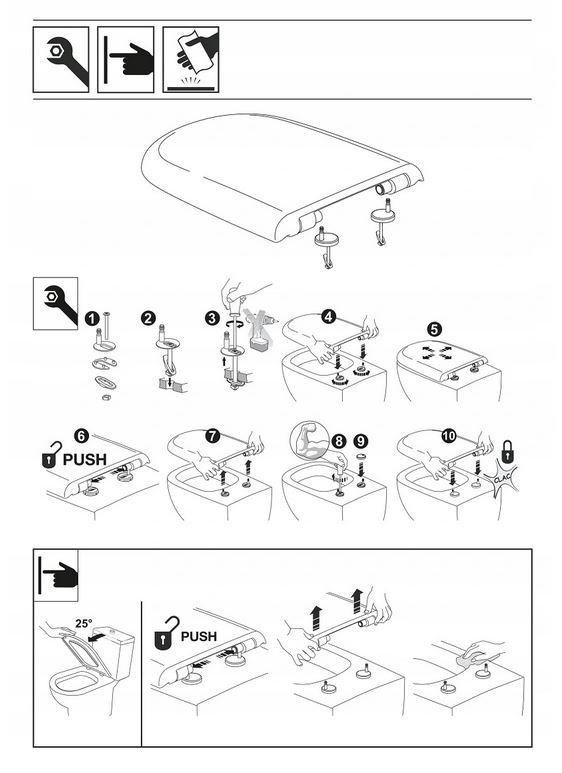 1
2
3
4
5
6
PUSH
7
8
9
10
CLAC
25°
PUSH