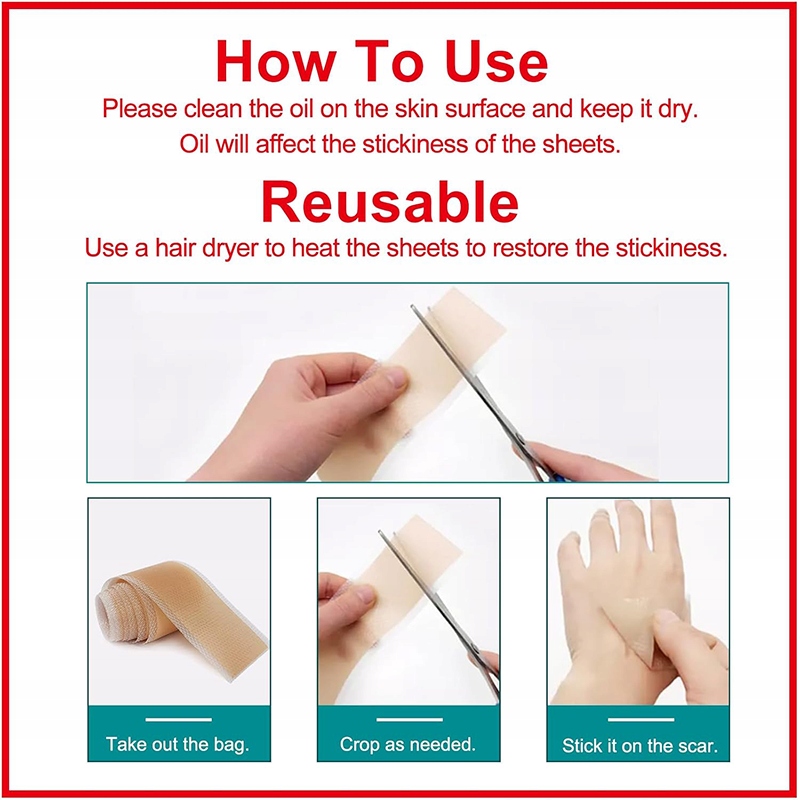 How To Use
Please clean the oil on the skin surface and keep it dry. Oil will affect the stickiness of the sheets.

Reusable
Use a hair dryer to heat the sheets to restore the stickiness.

Take out the bag.

Crop as needed.

Stick it on the scar.