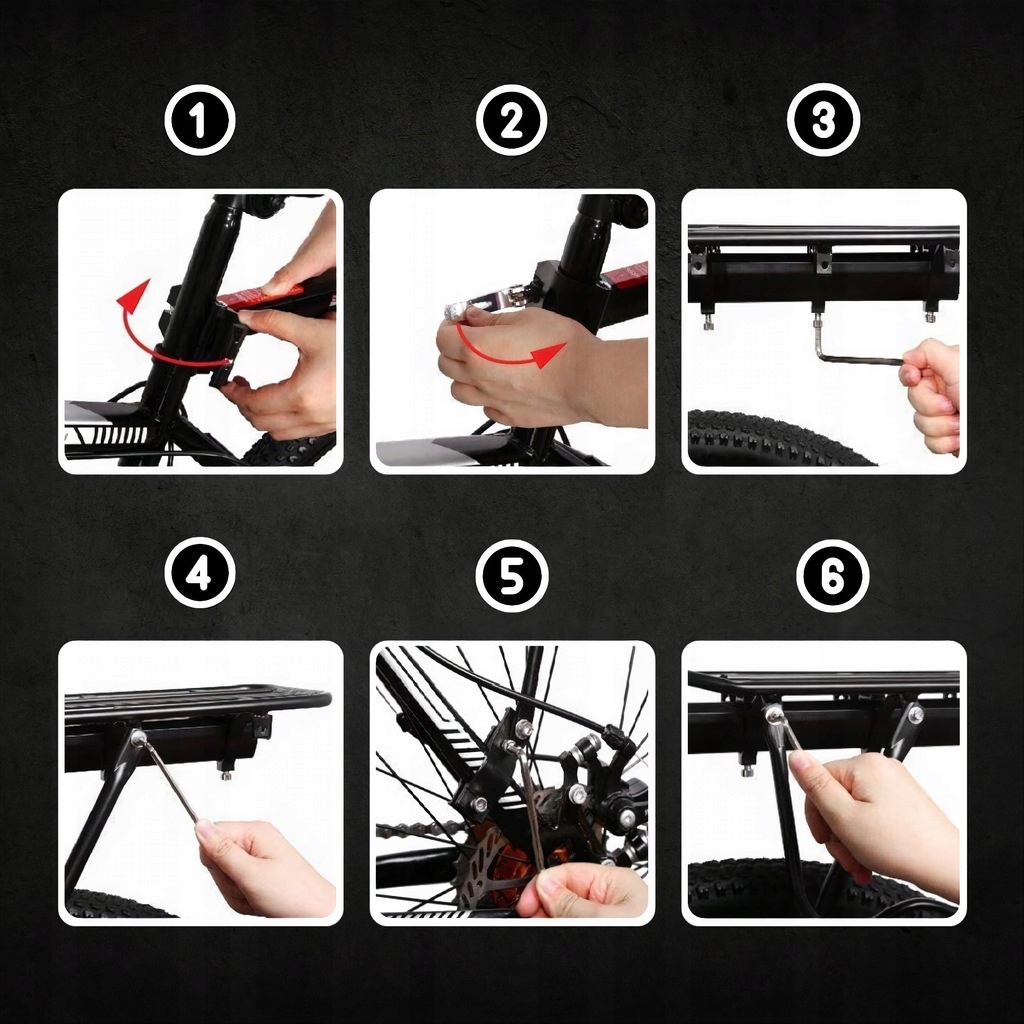 1
2
3
4
5
6