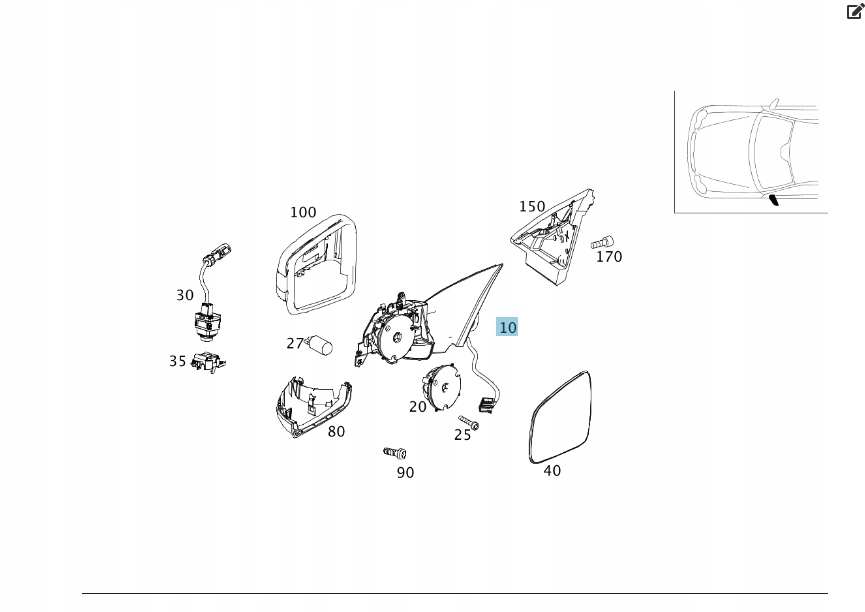 100
150
170
30
10
27
35
20
80
25
90
40