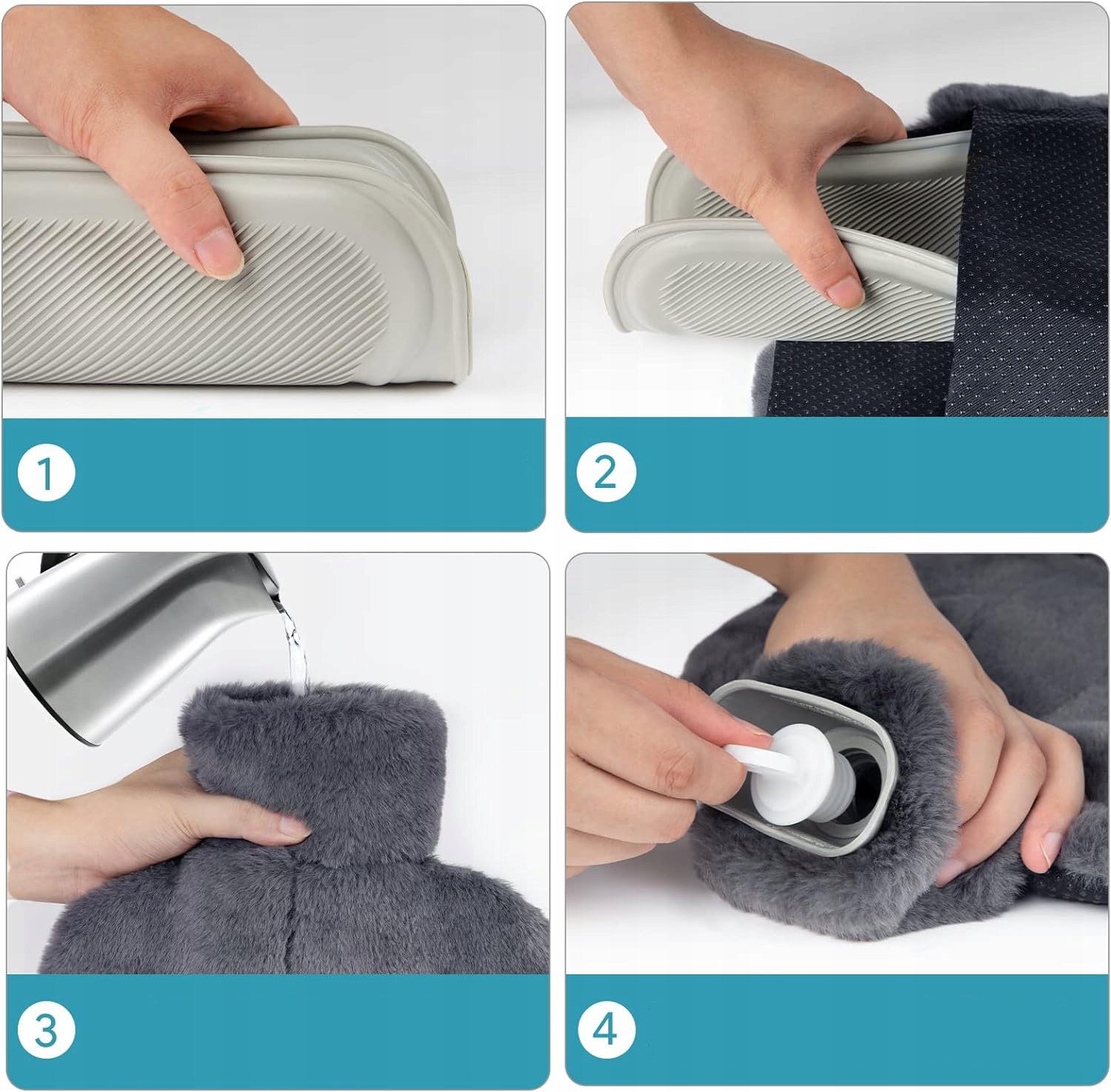 1

2

3

4