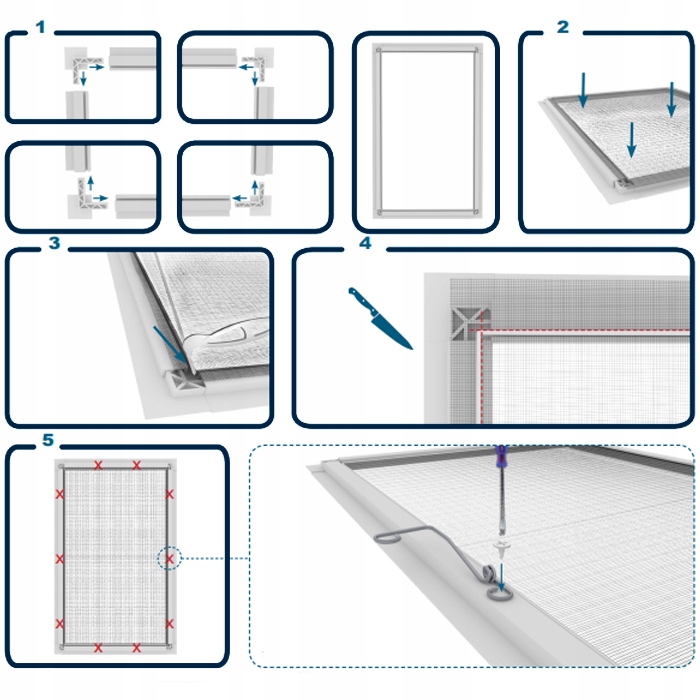 1

2

3

4

5