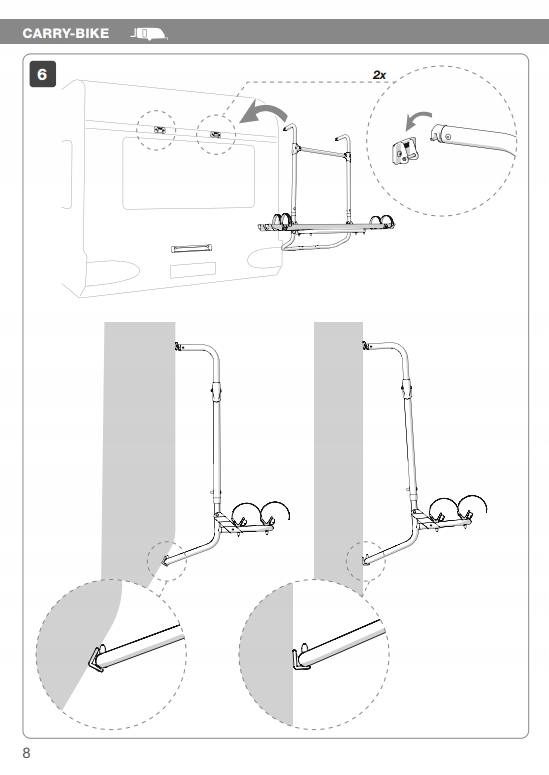 CARRY-BIKE

6

2x

8