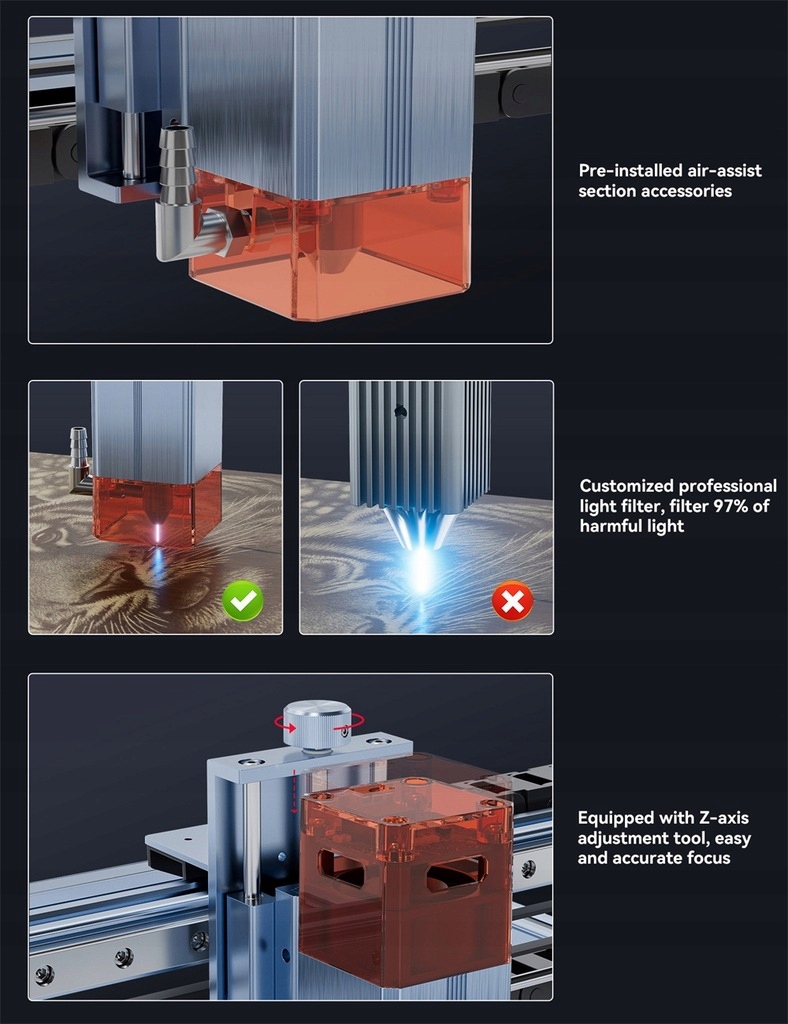 Pre-installed air-assist section accessories

Customized professional light filter, filter 97% of harmful light

Equipped with Z-axis adjustment tool, easy and accurate focus