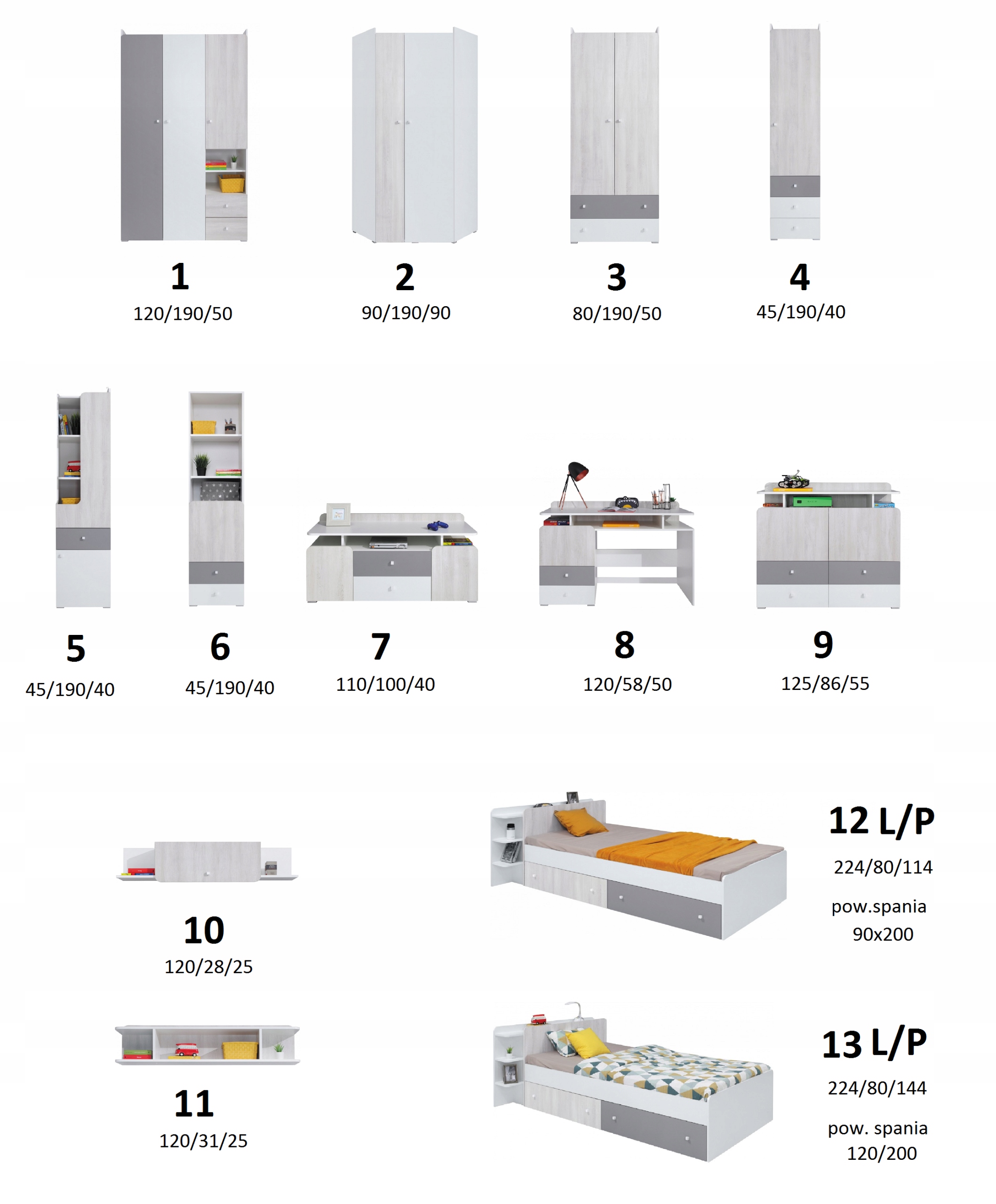 1
120/190/50

2
90/190/90

3
80/190/50

4
45/190/40

5
45/190/40

6
45/190/40

7
110/100/40

8
120/58/50

9
125/86/55

10
120/28/25

12 L/P
224/80/114
pow.spania
90x200

11
120/31/25

13 L/P
224/80/144
pow. spania
120/200