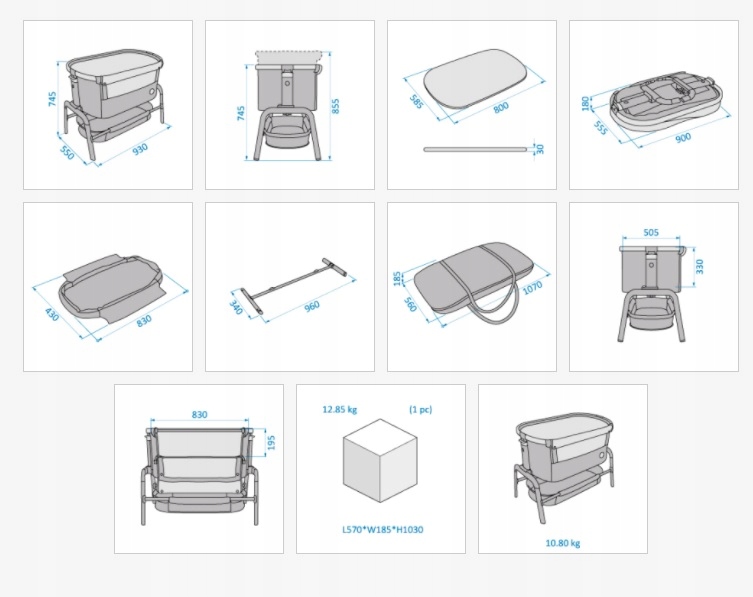 745
550
930

745
855

585
800
30

180
555
900

430
830

340
960

185
560
1070

505
330

830
195

12.85 kg
(1 pc)
L570*W185*H1030

10.80 kg