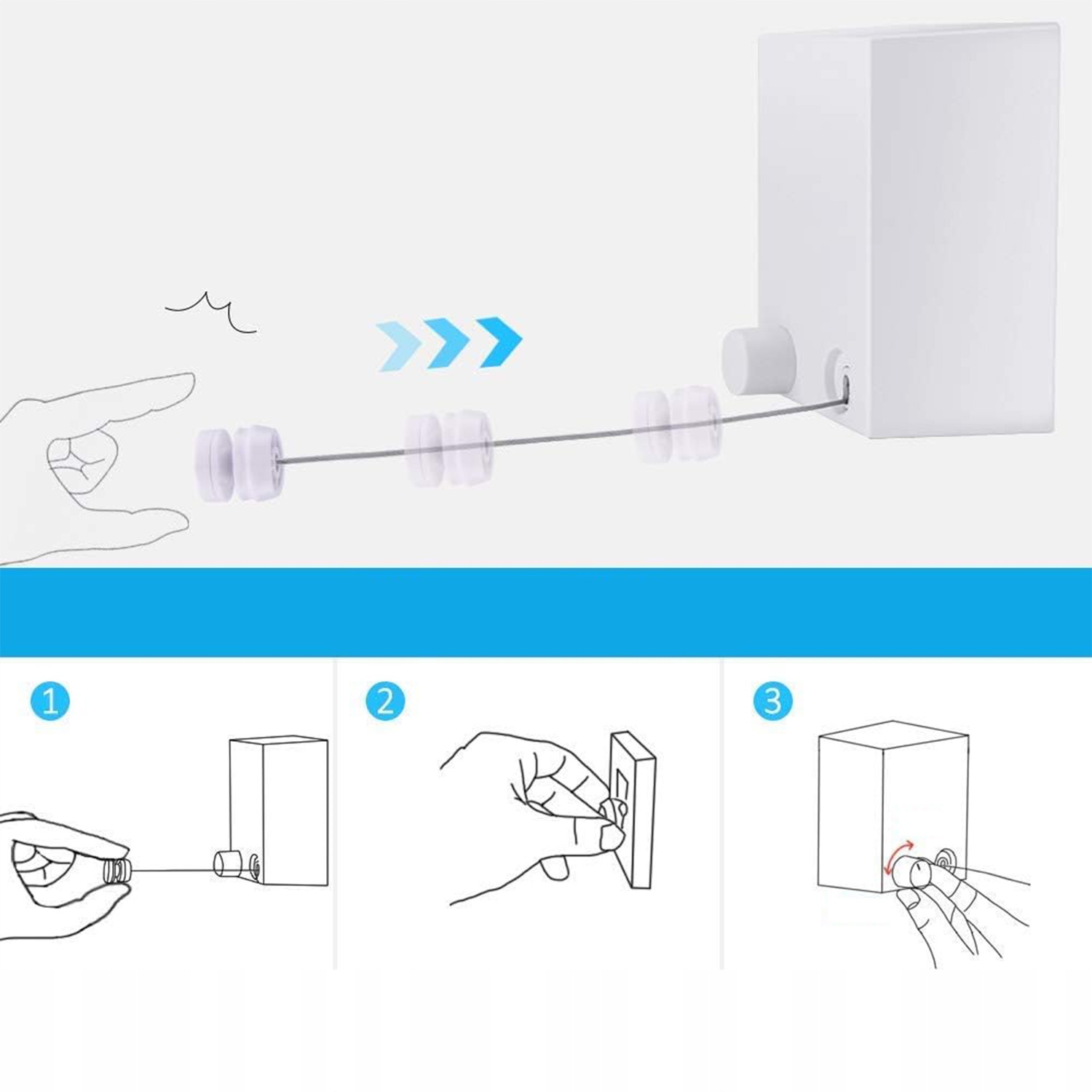 1

2

3