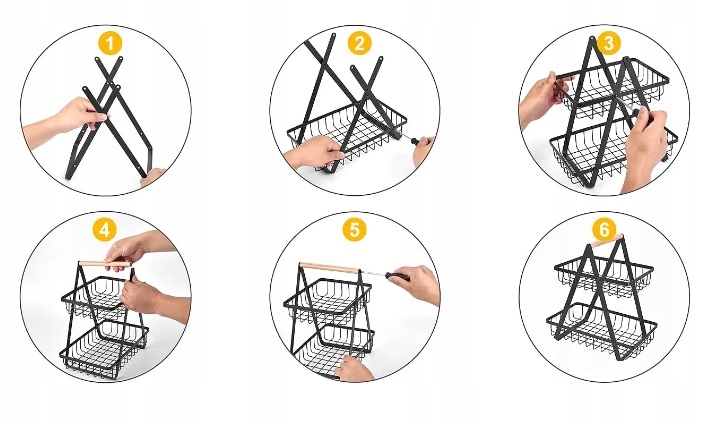 1

2

3

4

5

6