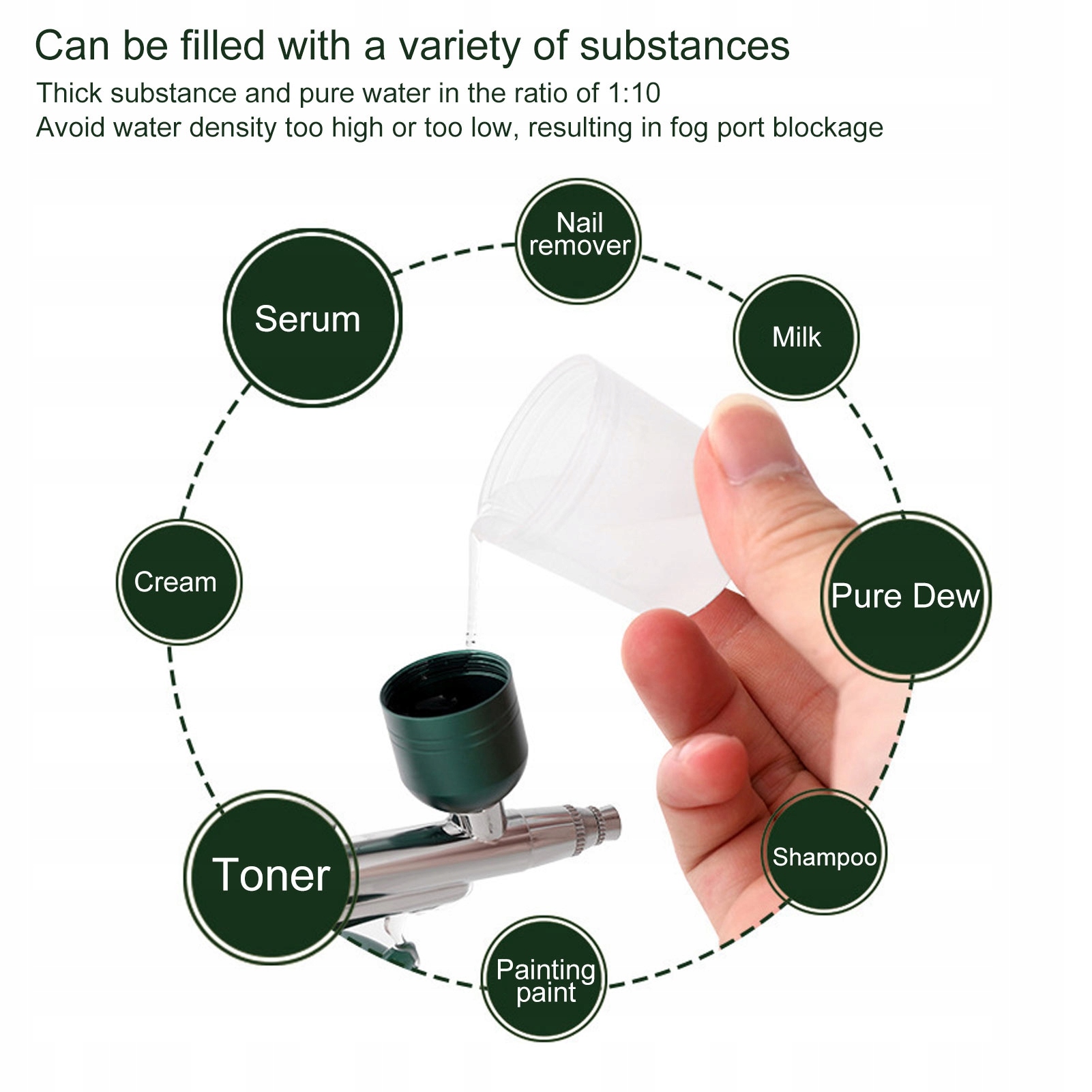 Can be filled with a variety of substances
Thick substance and pure water in the ratio of 1:10
Avoid water density too high or too low, resulting in fog port blockage

Nail remover

Serum

Milk

Cream

Pure Dew

Toner

Shampoo

Painting paint