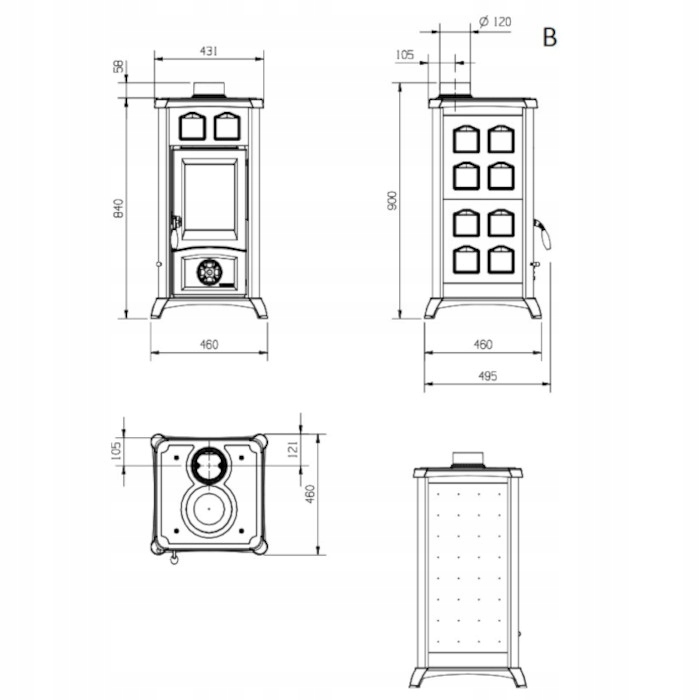 431
58
840
460
Ø 120
B
105
900
460
495
105
121
460