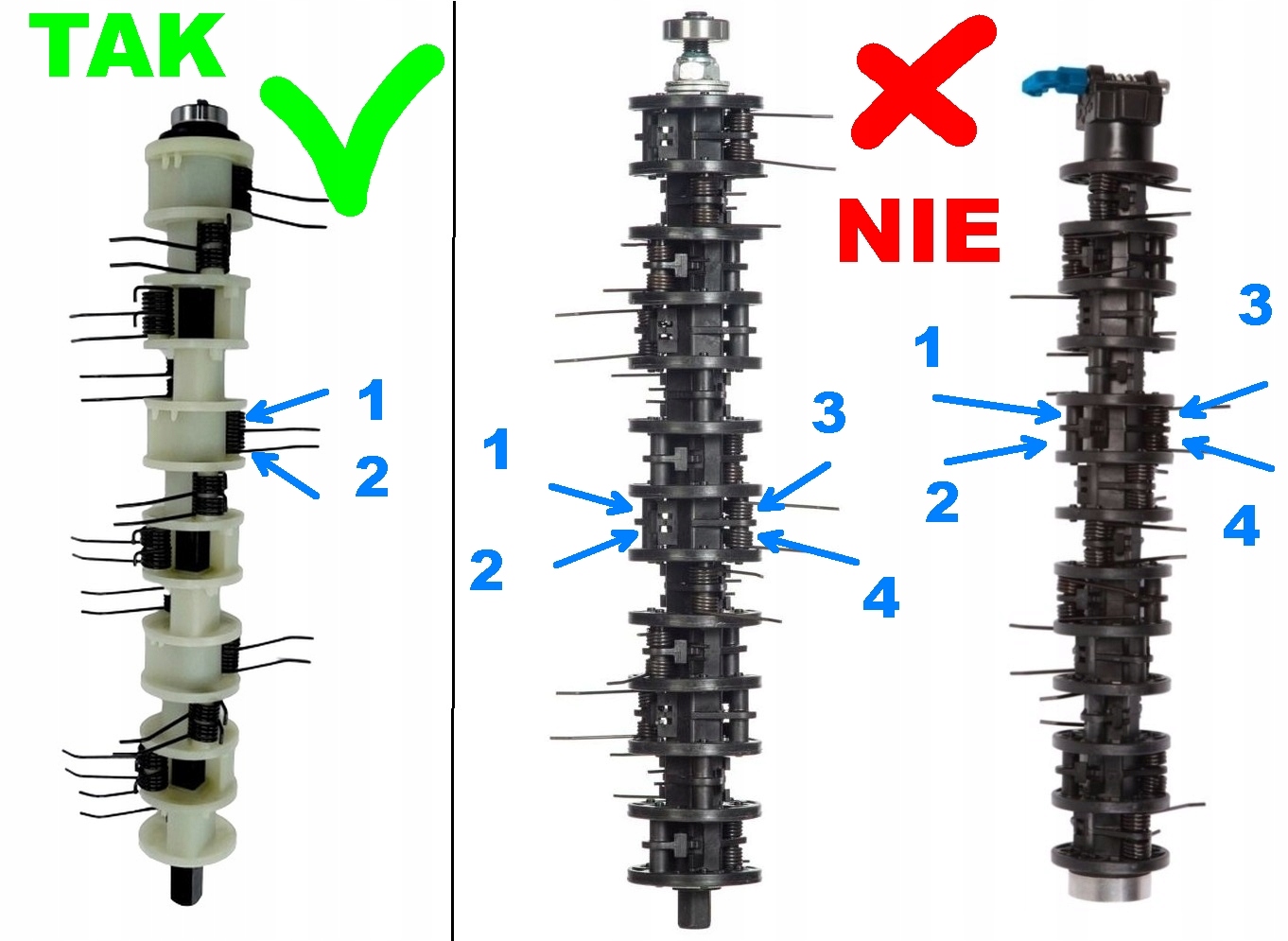 TAK

1
2

NIE

1
2
3
4

1
2
3
4