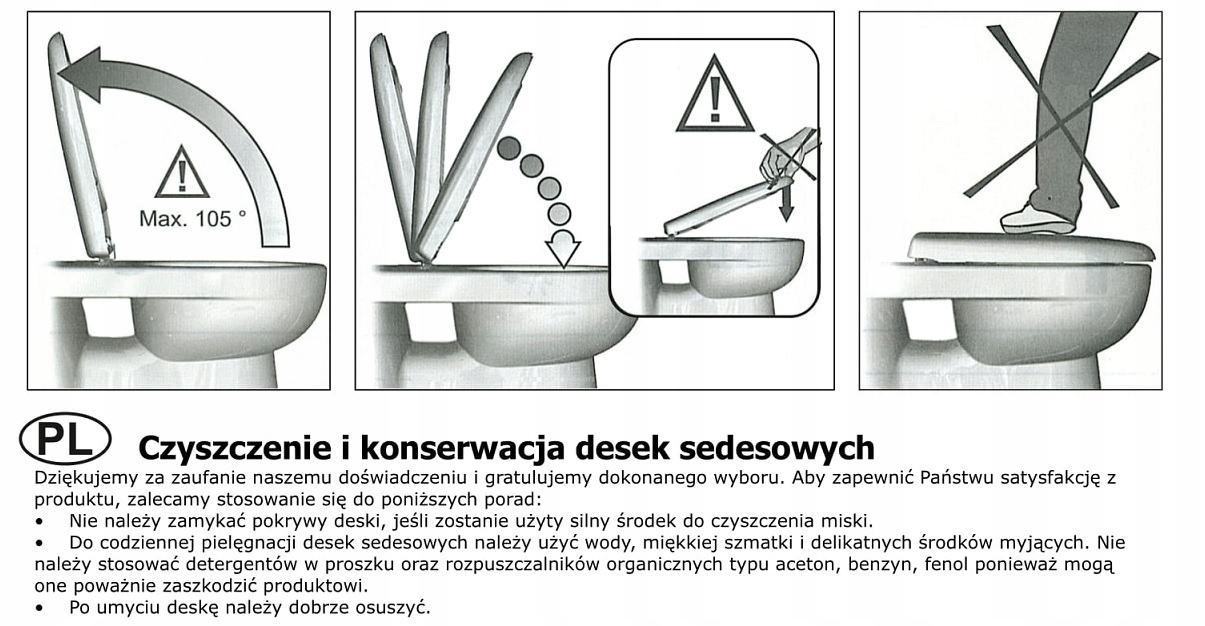 Max. 105 °

PL Czyszczenie i konserwacja desek sedesowych

Dziękujemy za zaufanie naszemu doświadczeniu i gratulujemy dokonanego wyboru. Aby zapewnić Państwu satysfakcję z produktu, zalecamy stosowanie się do poniższych porad:

• Nie należy zamykać pokrywy deski, jeśli zostanie użyty silny środek do czyszczenia miski.

• Do codziennej pielęgnacji desek sedesowych należy użyć wody, miękkiej szmatki i delikatnych środków myjących. Nie należy stosować detergentów w proszku oraz rozpuszczalników organicznych typu aceton, benzyn, fenol ponieważ mogą one poważnie zaszkodzić produktowi.

• Po umyciu deskę należy dobrze osuszyć.