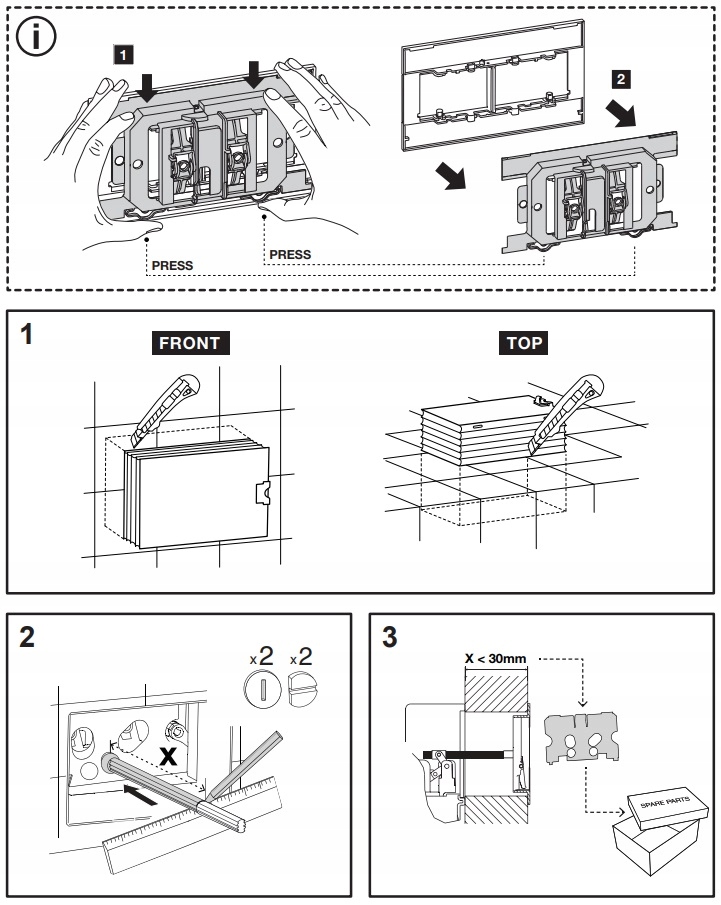 i

1

2

PRESS

PRESS

1

FRONT

TOP

2

x2 x2

X

3

X < 30mm

SPARE PARTS