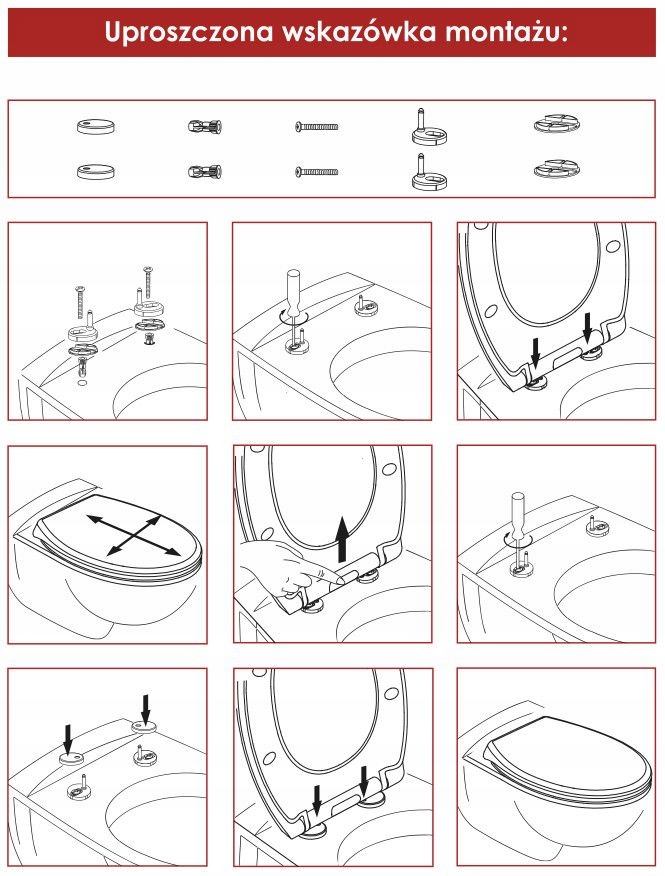 Uproszczona wskazówka montażu: