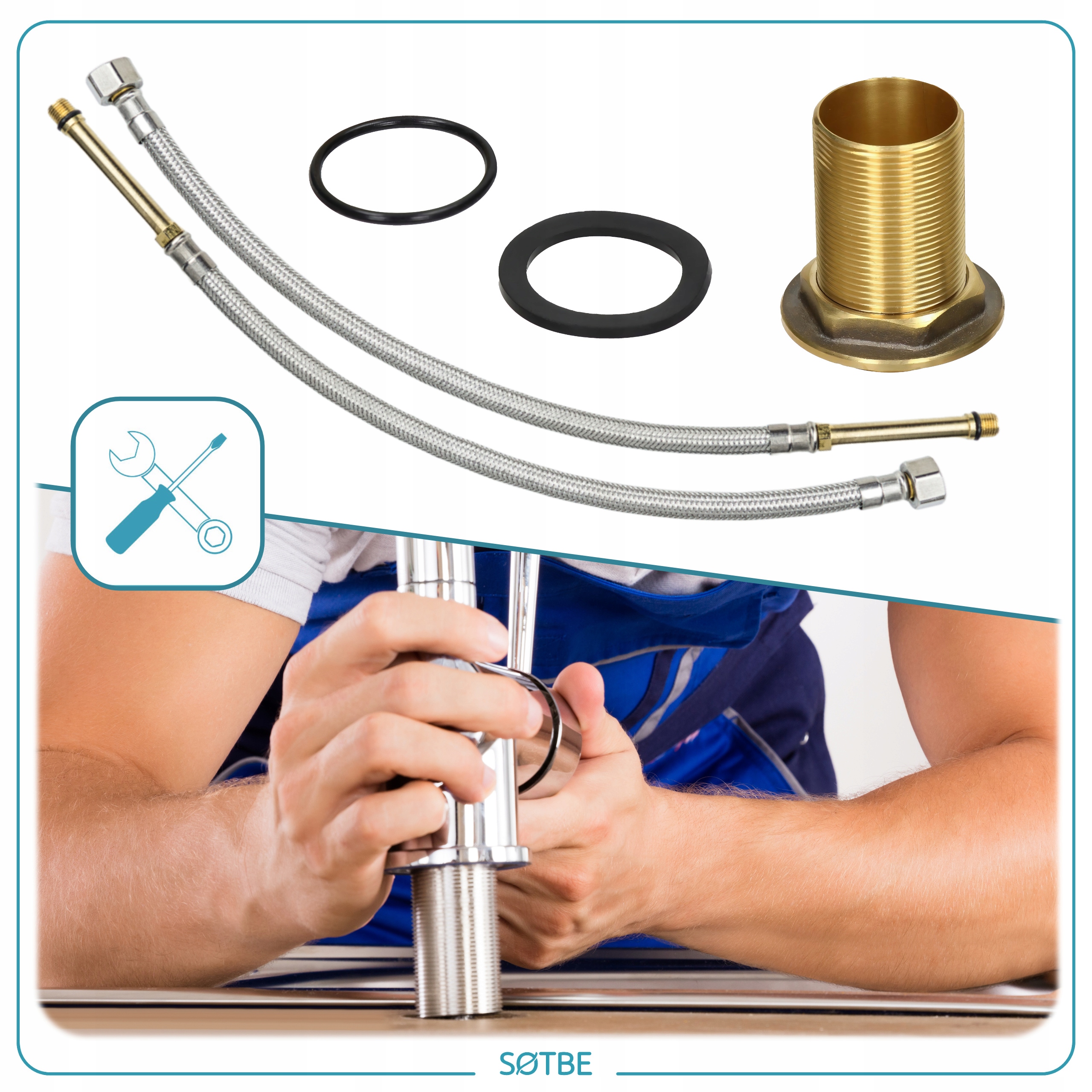 SØTBE