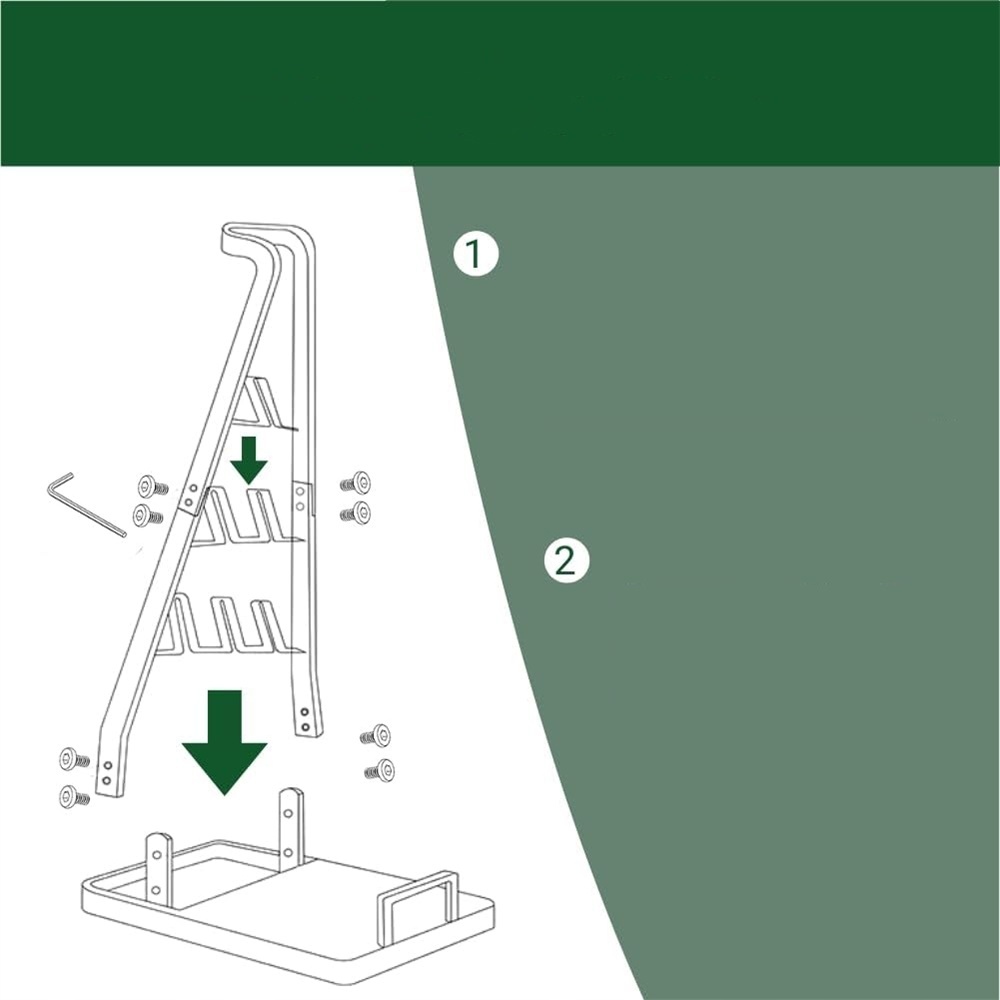 1

2