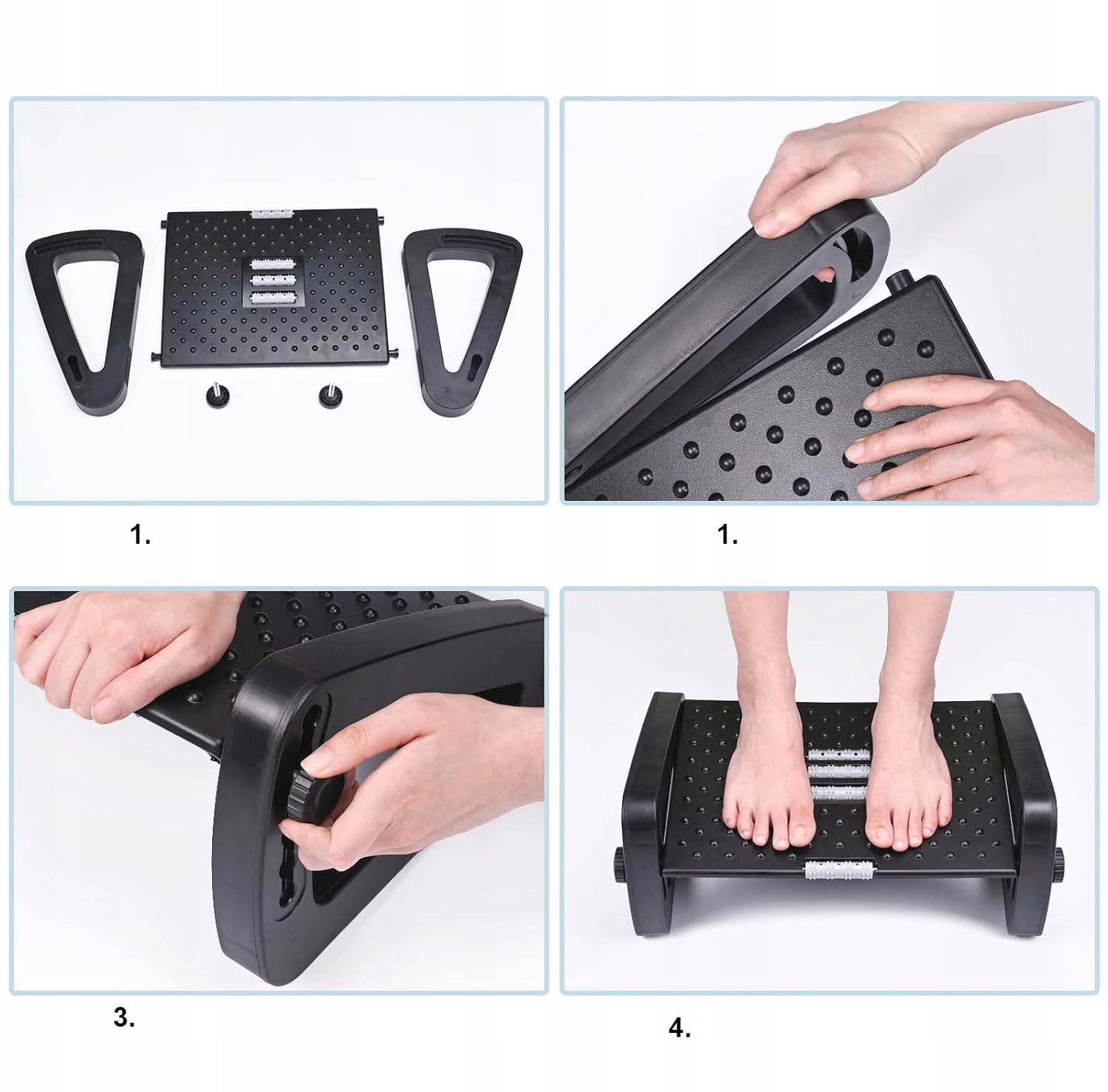 1.

1.

3.

4.