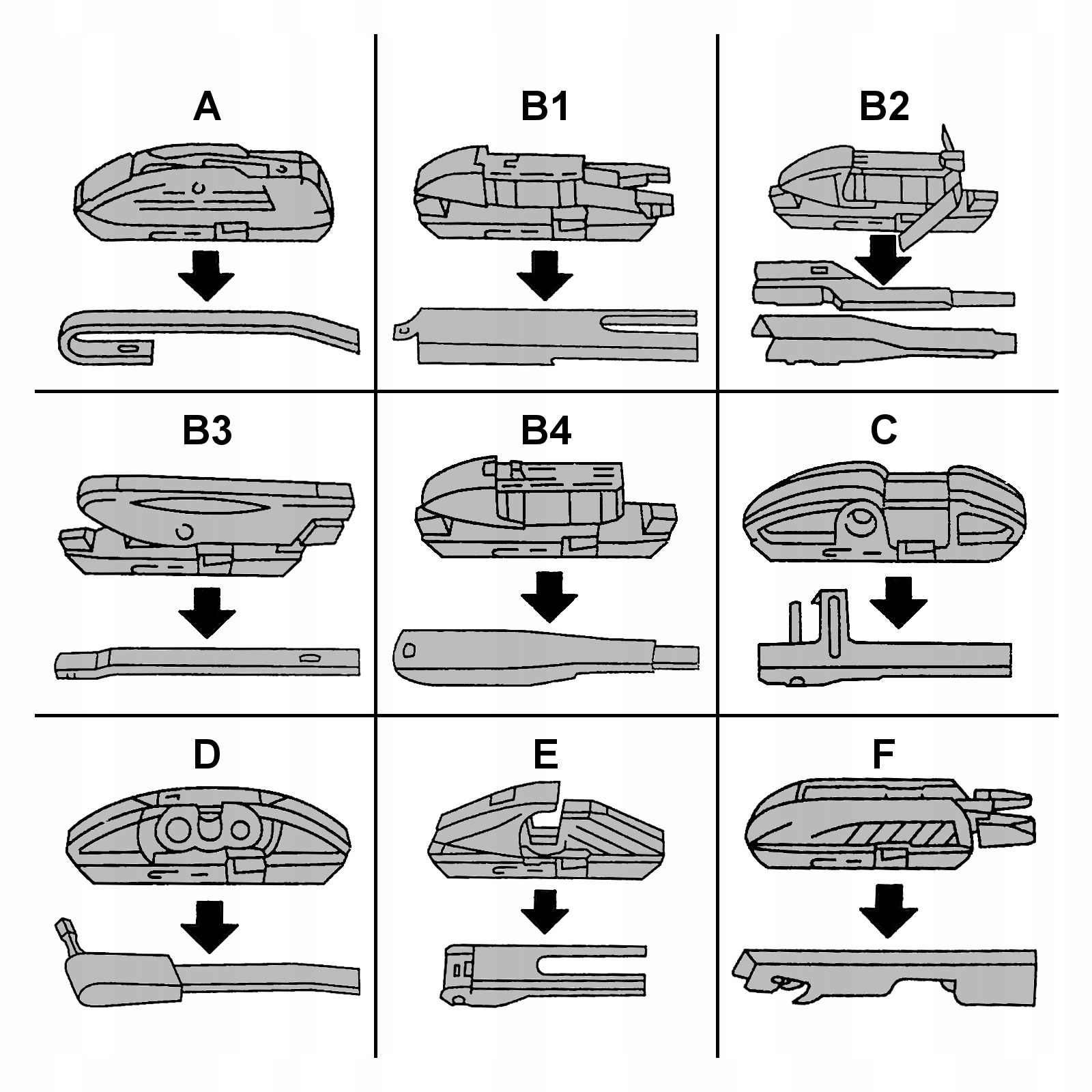 A

B1

B2

B3

B4

C

D

E

F