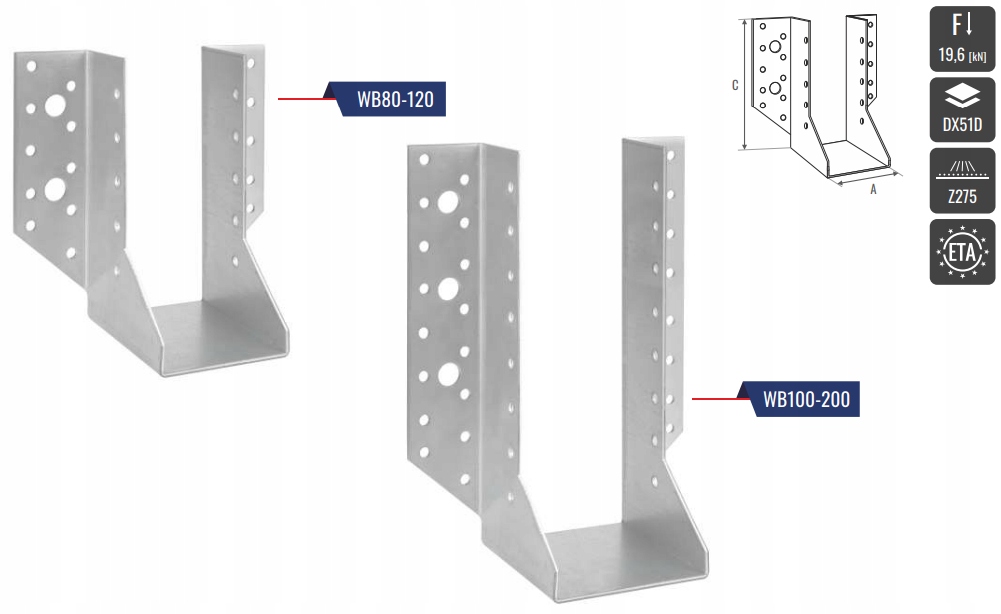 WB80-120

WB100-200

C

A

F

19,6 [kN]

DX51D

Z275

ETA