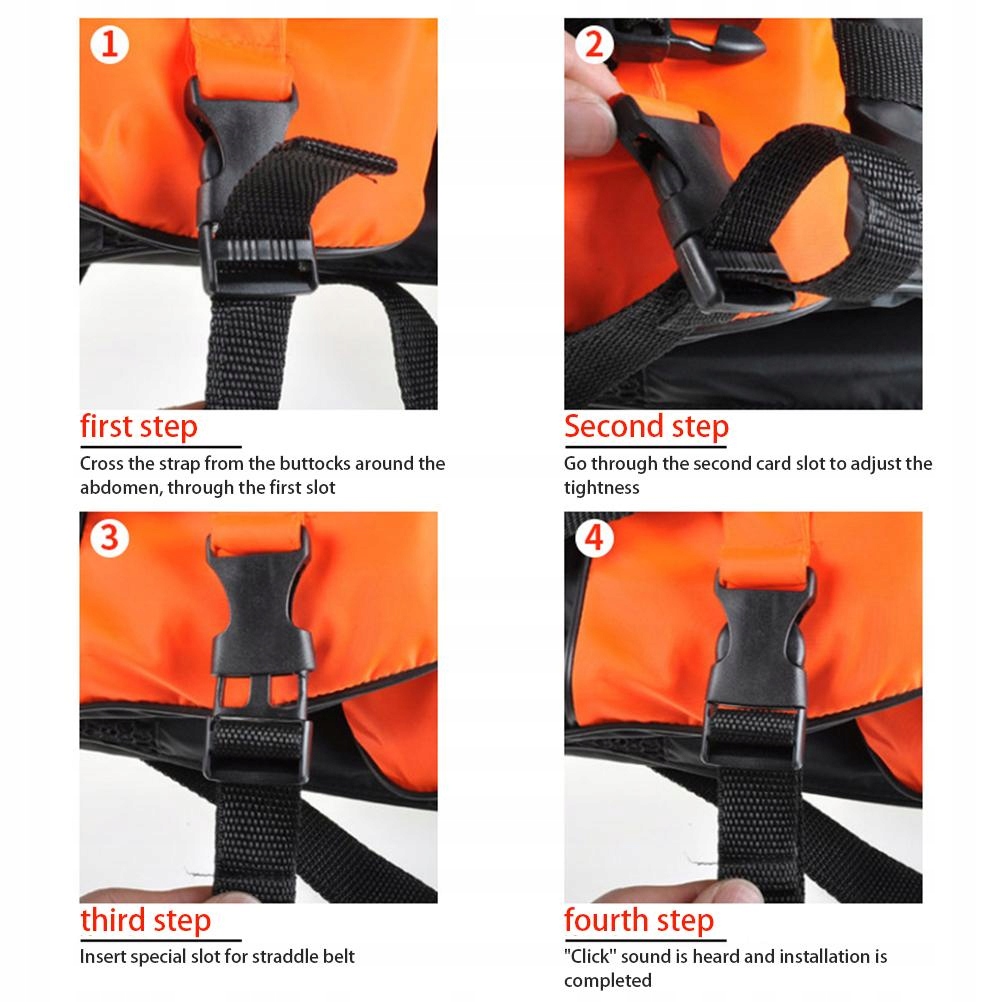 1

first step

Cross the strap from the buttocks around the abdomen, through the first slot

2

Second step

Go through the second card slot to adjust the tightness

3

third step

Insert special slot for straddle belt

4

fourth step

"Click" sound is heard and installation is completed