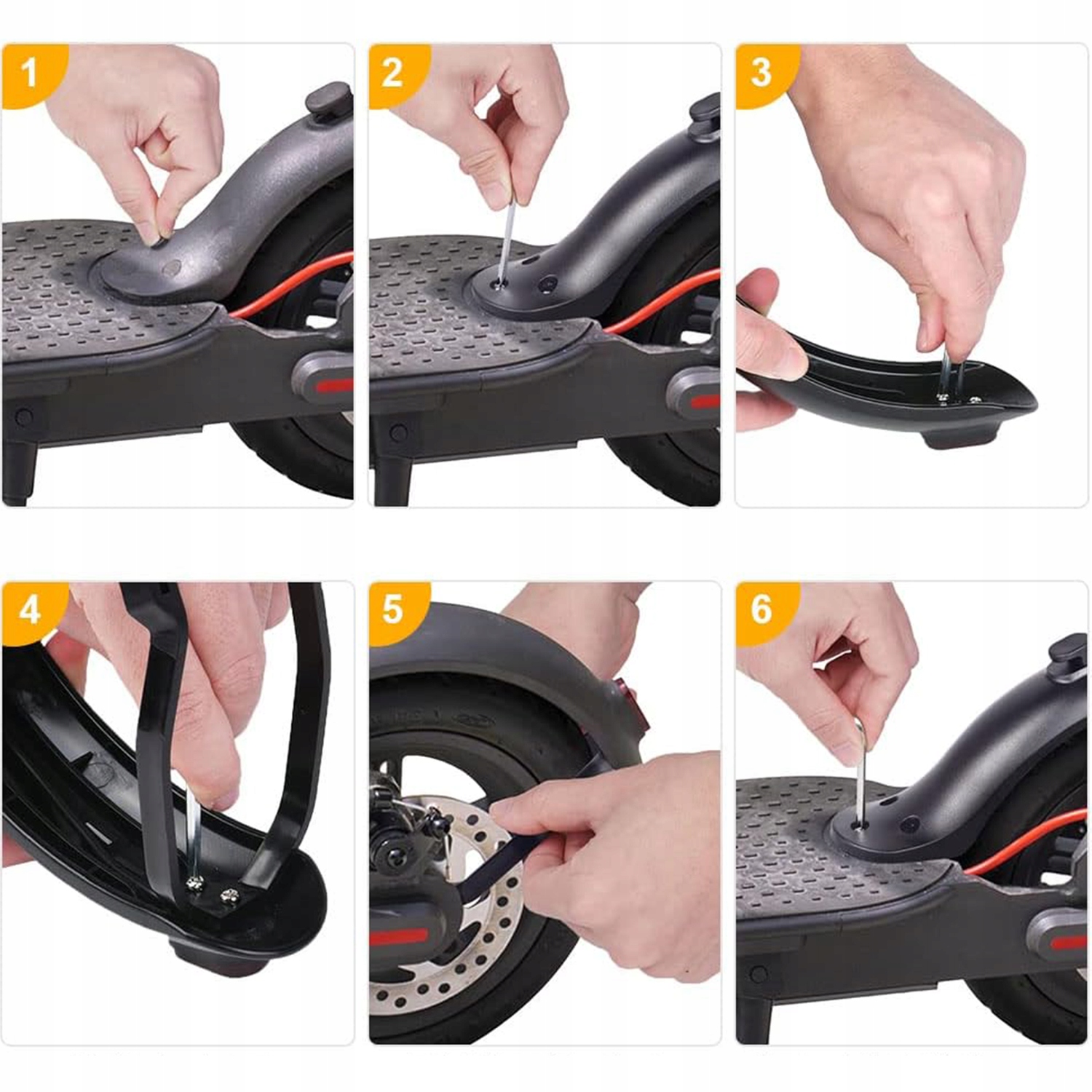 1

2

3

4

5

6