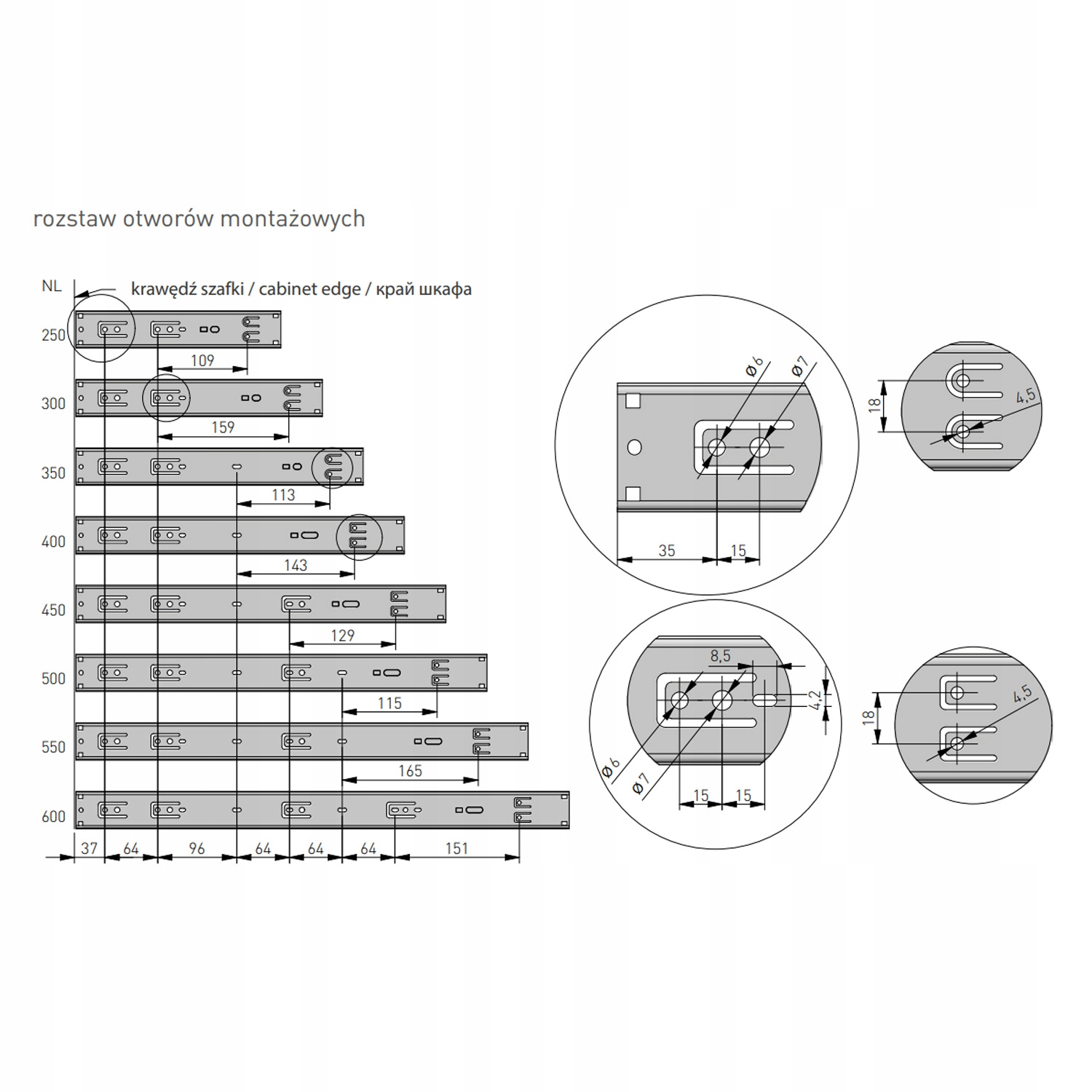 rozstaw otworów montażowych

NL

krawędź szafki / cabinet edge / край шкафа

250

109

300

159

350

113

400

143

450

129

500

115

550

165

600

37 64 96 64 64 64 151

Ø6 Ø7

35 15

18

4,5

8,5

4,2

Ø6

Ø7

15 15

18

4,5