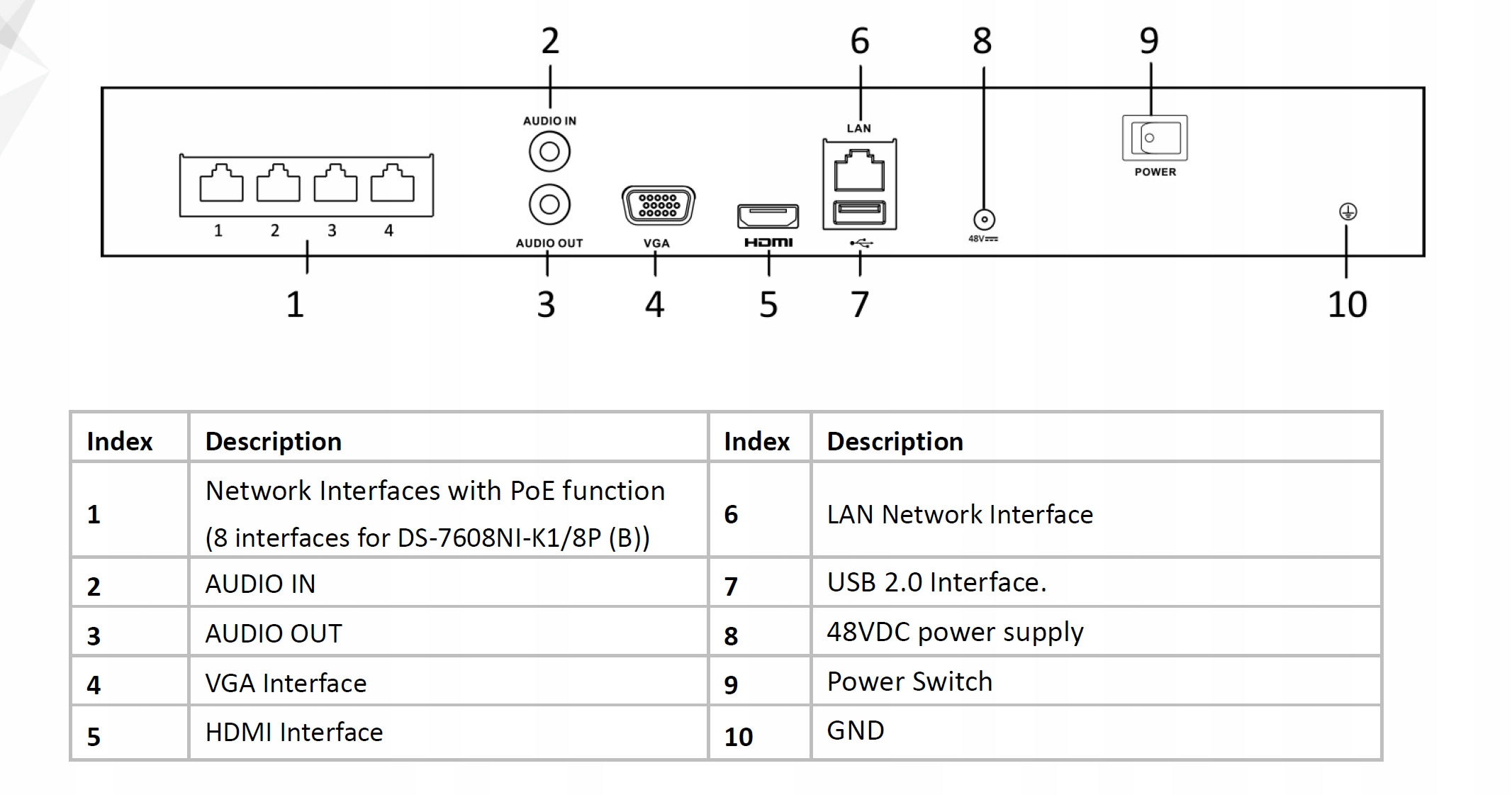 2 6 8 9

AUDIO IN

LAN

POWER

1 2 3 4

AUDIO OUT VGA HDMI

48V

1 3 4 5 7 10

| Index | Description | Index | Description |
|---|---|---|---|
| 1 | Network Interfaces with PoE function (8 interfaces for DS-7608NI-K1/8P (B)) | 6 | LAN Network Interface |
| 2 | AUDIO IN | 7 | USB 2.0 Interface. |
| 3 | AUDIO OUT | 8 | 48VDC power supply |
| 4 | VGA Interface | 9 | Power Switch |
| 5 | HDMI Interface | 10 | GND |