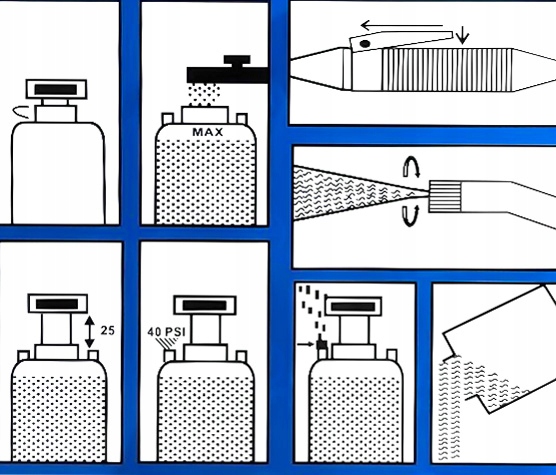 MAX

25

40 PSI