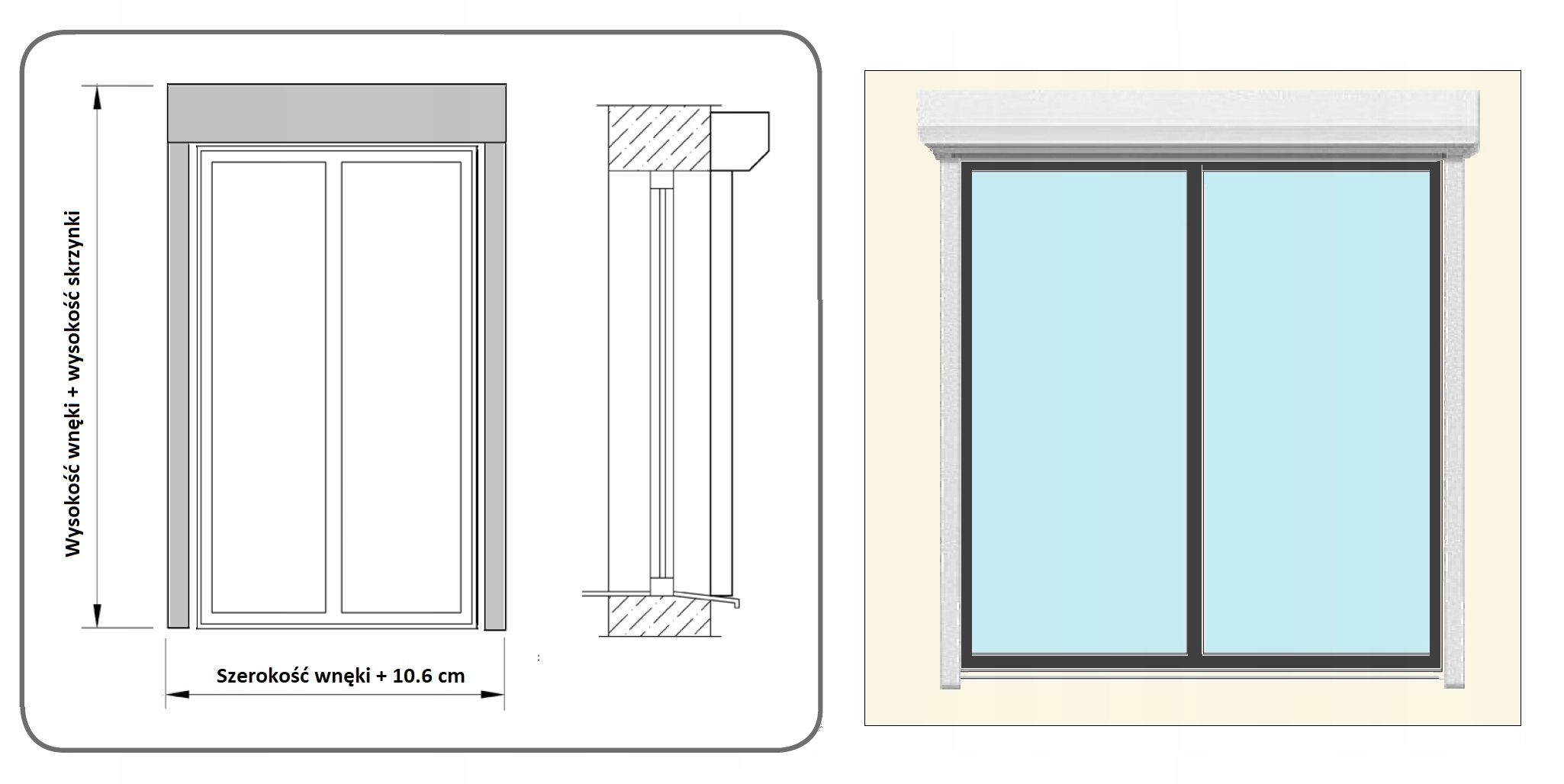 Wysokość wnęki + wysokość skrzynki

Szerokość wnęki + 10.6 cm