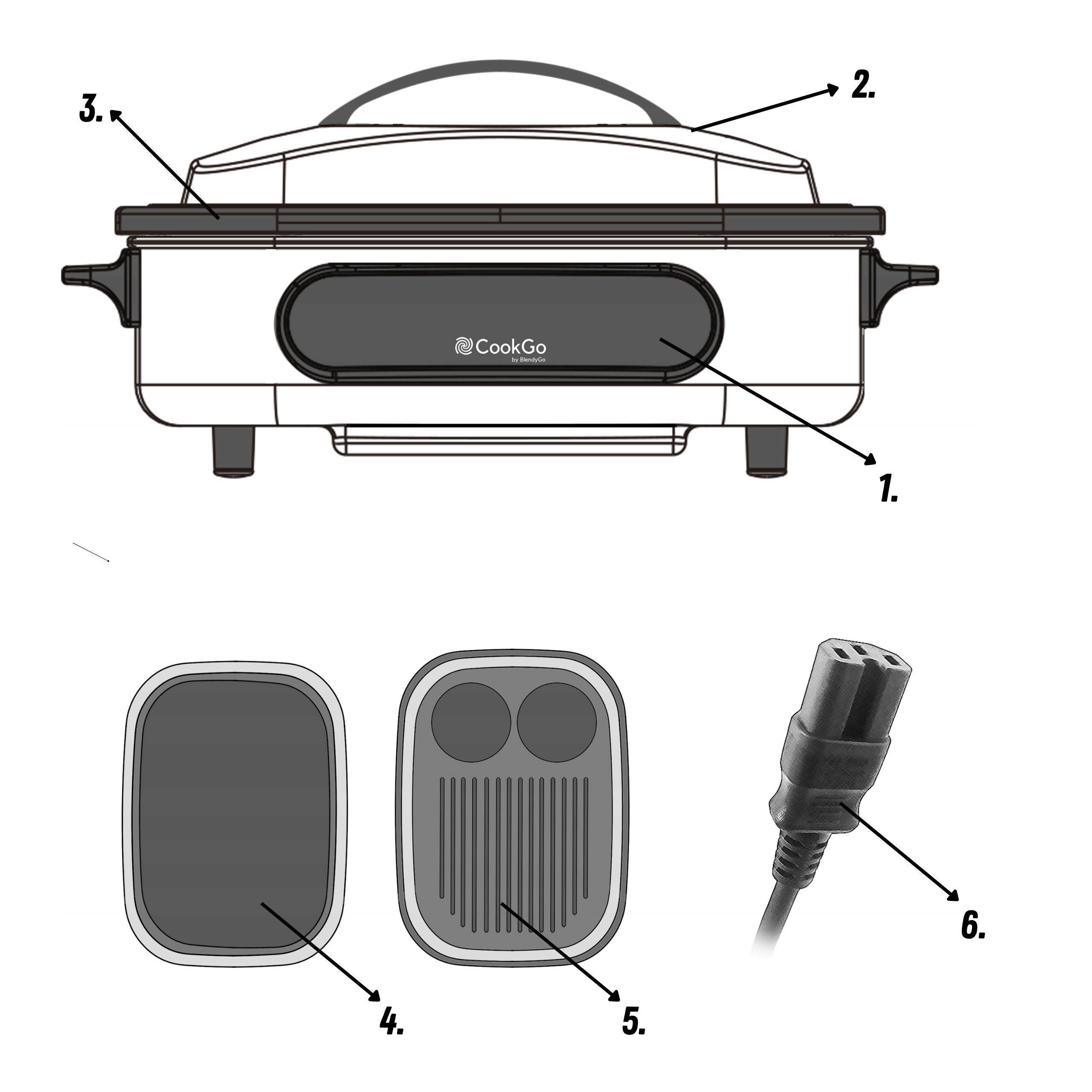 3.

2.

CookGo
by BlendyGo

1.

4.

5.

6.