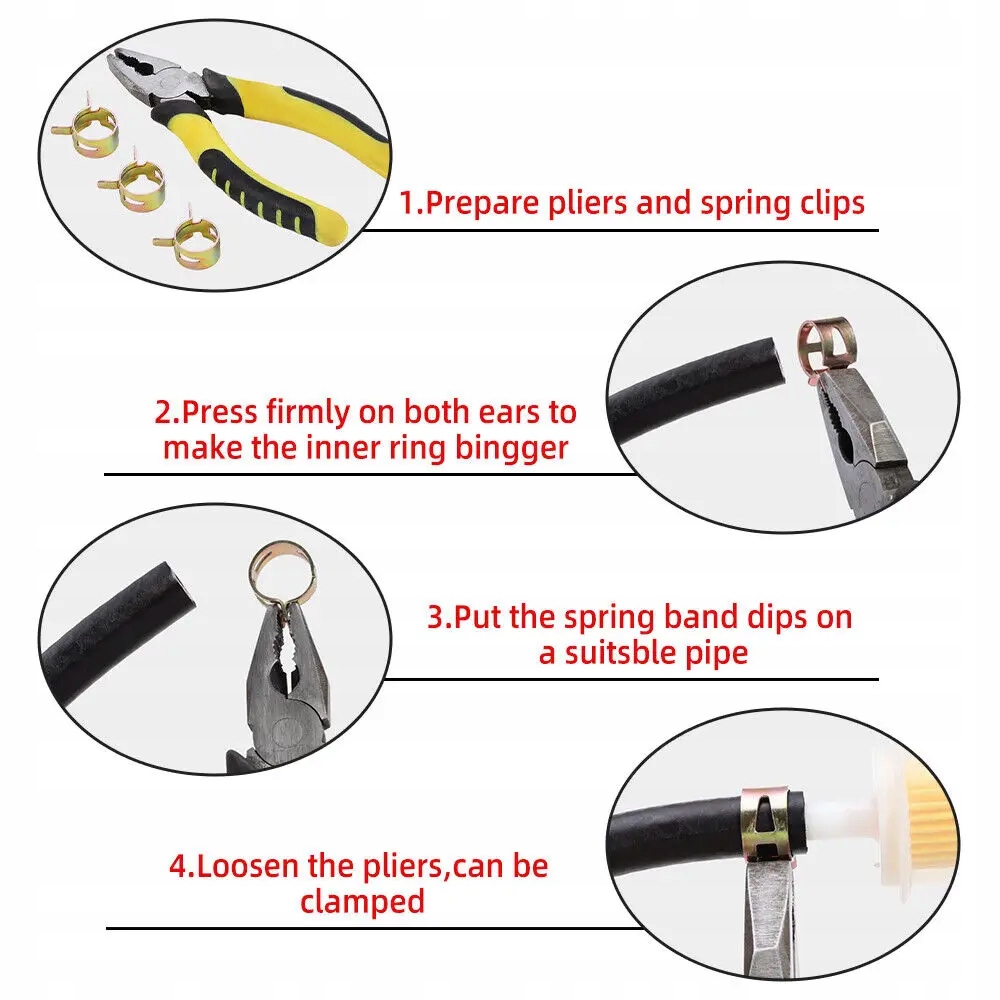 1.Prepare pliers and spring clips

2.Press firmly on both ears to make the inner ring bingger

3.Put the spring band dips on a suitsble pipe

4.Loosen the pliers,can be clamped