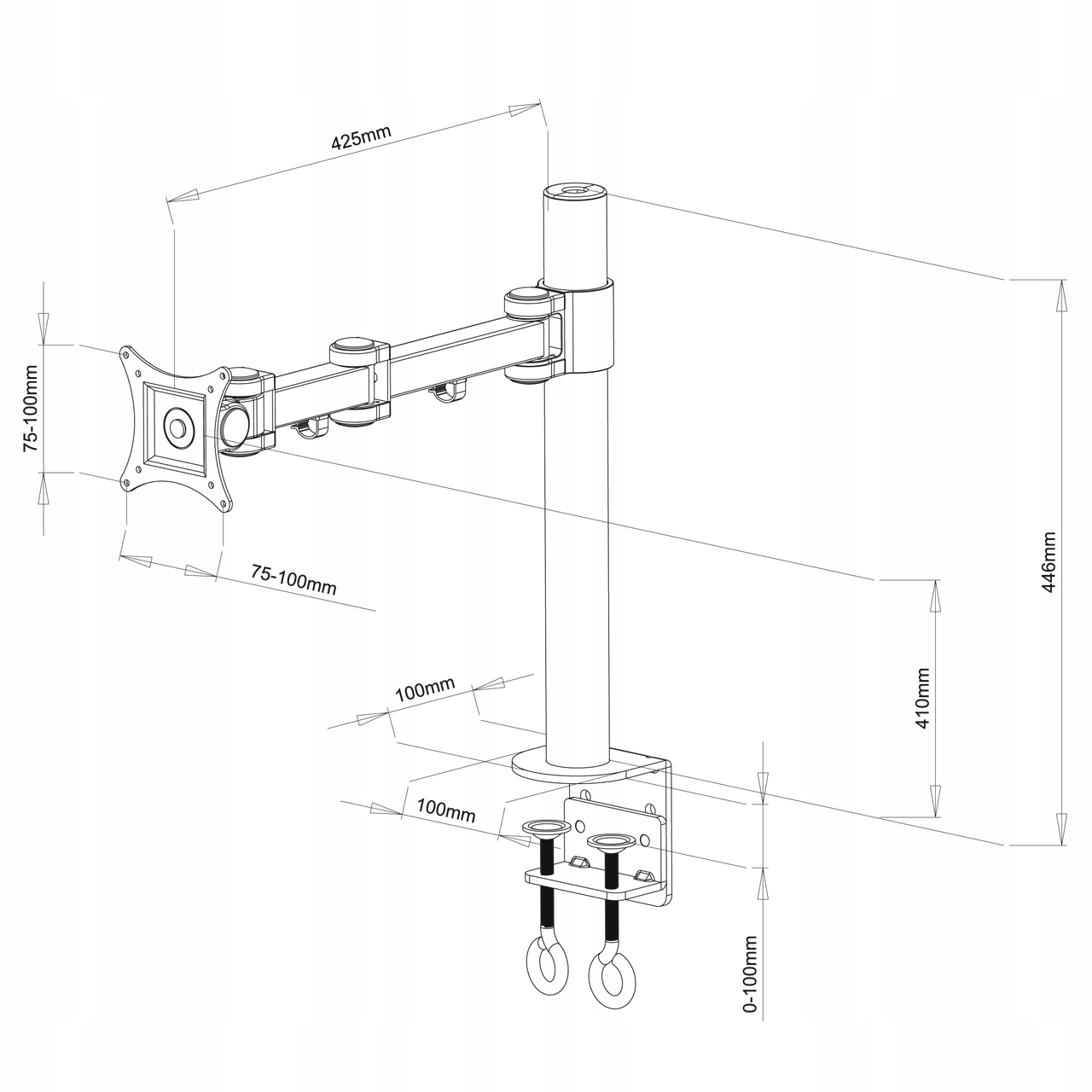 425mm

75-100mm

75-100mm

446mm

410mm

100mm

100mm

0-100mm