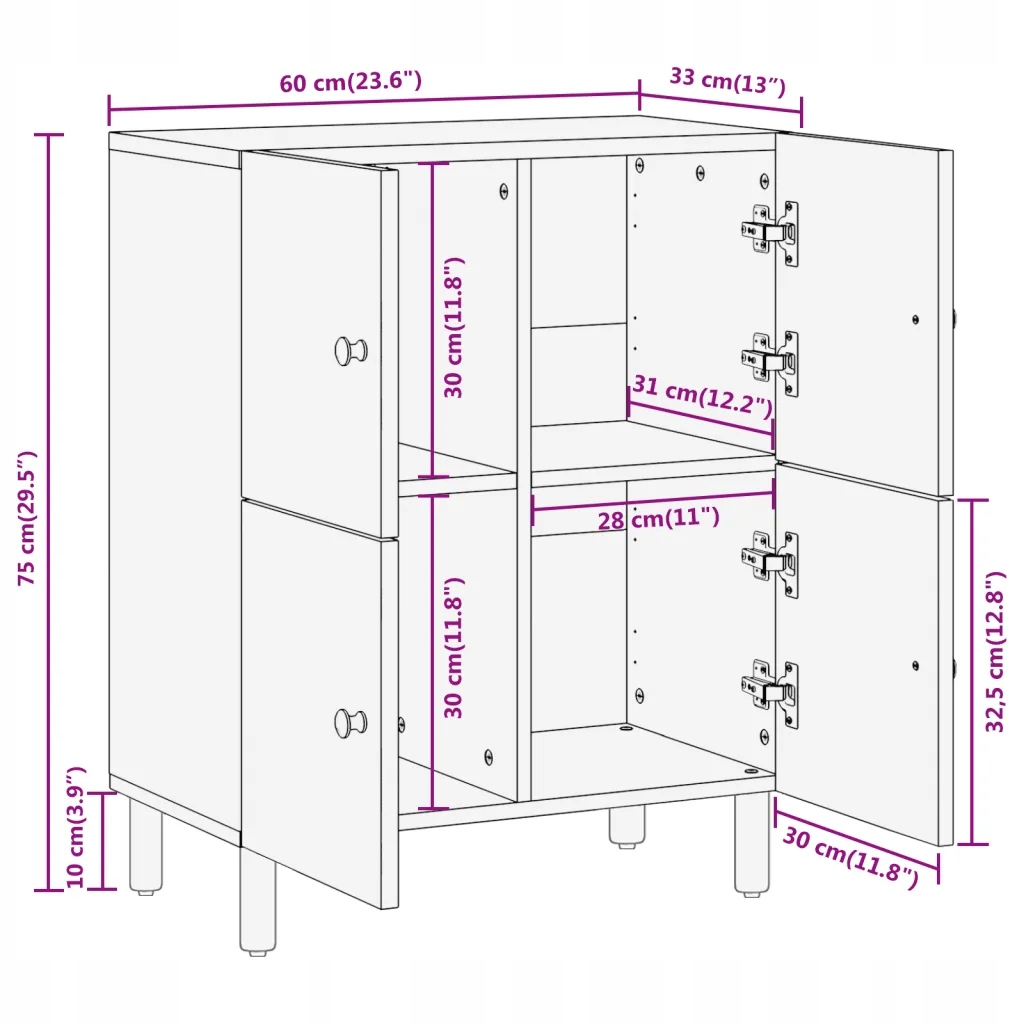 60 cm(23.6")
33 cm(13")
75 cm(29.5")
30 cm(11.8")
31 cm(12.2")
28 cm(11")
30 cm(11.8")
32,5 cm(12.8")
10 cm(3.9")
30 cm(11.8")