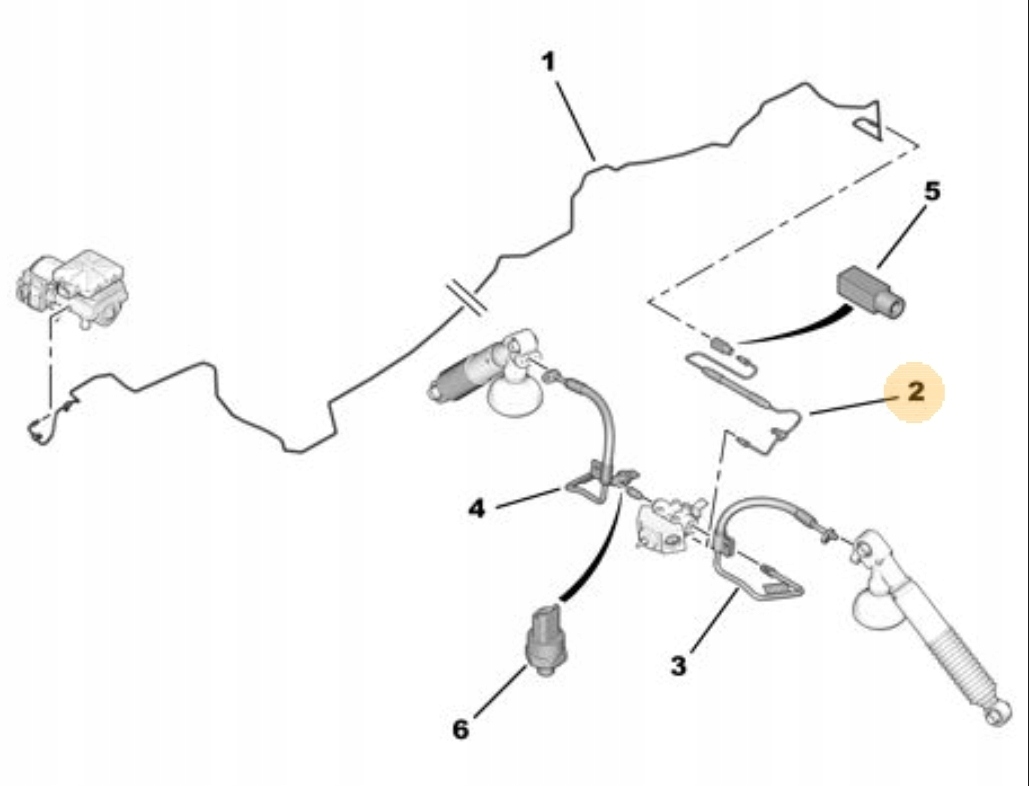 1
5
2
4
3
6