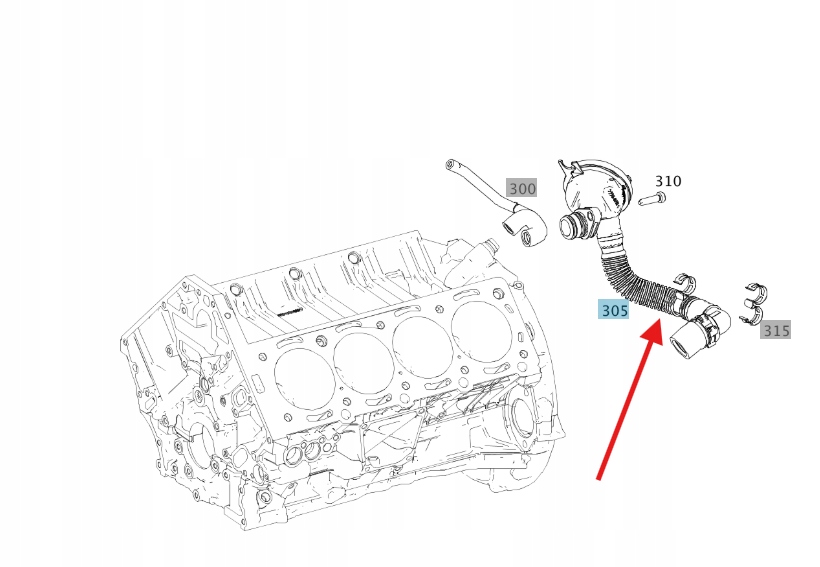 300
310
305
315