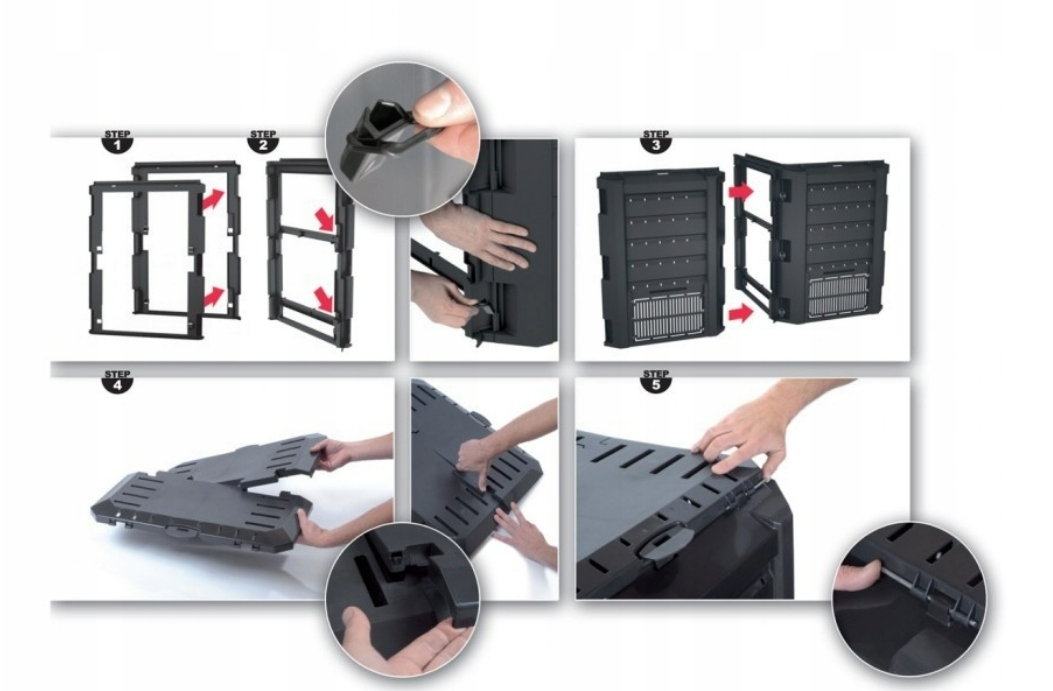 STEP 1

STEP 2

STEP 3

STEP 4

STEP 5