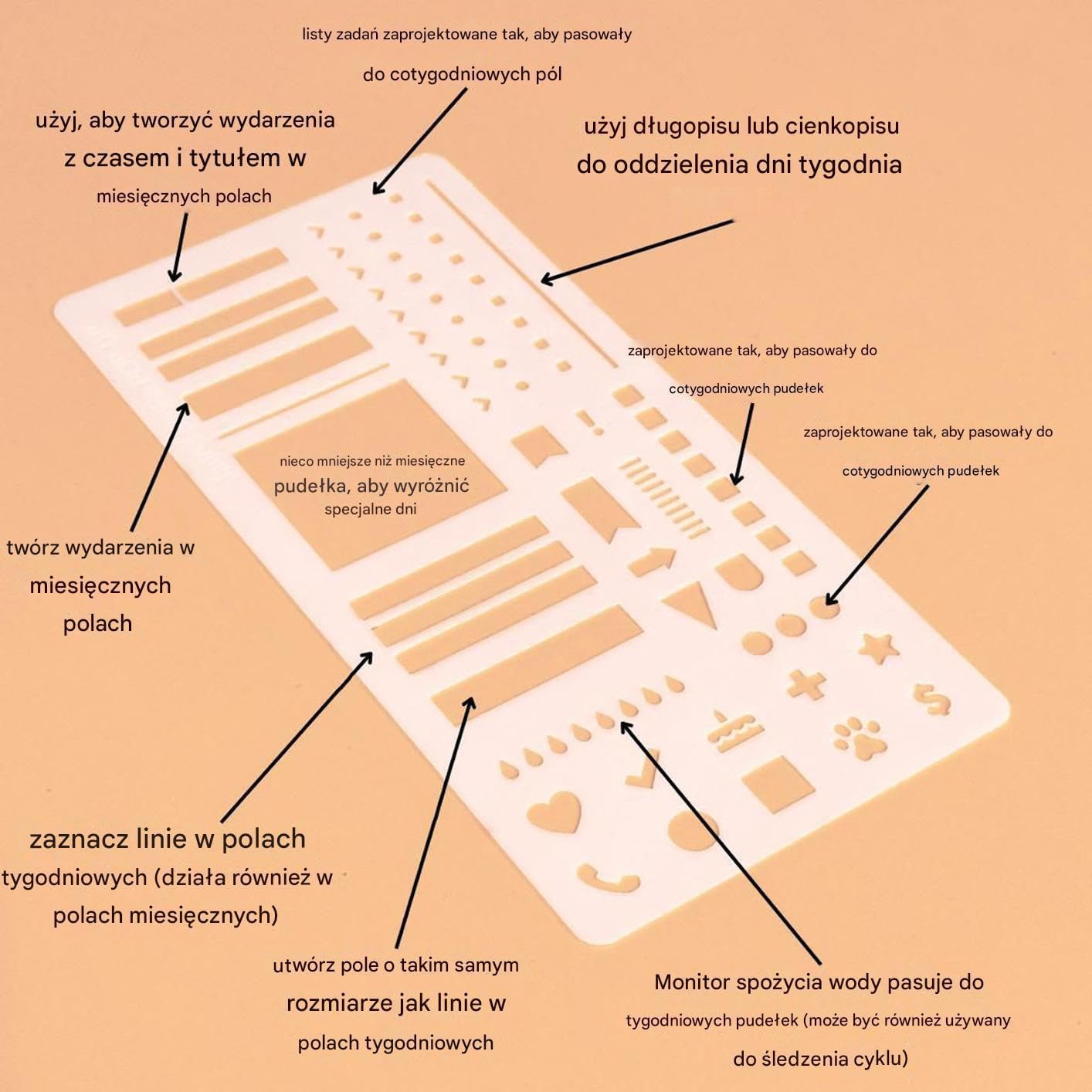 listy zadań zaprojektowane tak, aby pasowały do cotygodniowych pól

użyj, aby tworzyć wydarzenia z czasem i tytułem w miesięcznych polach

użyj długopisu lub cienkopisu do oddzielenia dni tygodnia

zaprojektowane tak, aby pasowały do cotygodniowych pudełek

zaprojektowane tak, aby pasowały do cotygodniowych pudełek

nieco mniejsze niż miesięczne pudełka, aby wyróżnić specjalne dni

twórz wydarzenia w miesięcznych polach

zaznacz linie w polach tygodniowych (działa również w polach miesięcznych)

utwórz pole o takim samym rozmiarze jak linie w polach tygodniowych

Monitor spożycia wody pasuje do tygodniowych pudełek (może być również używany do śledzenia cyklu)